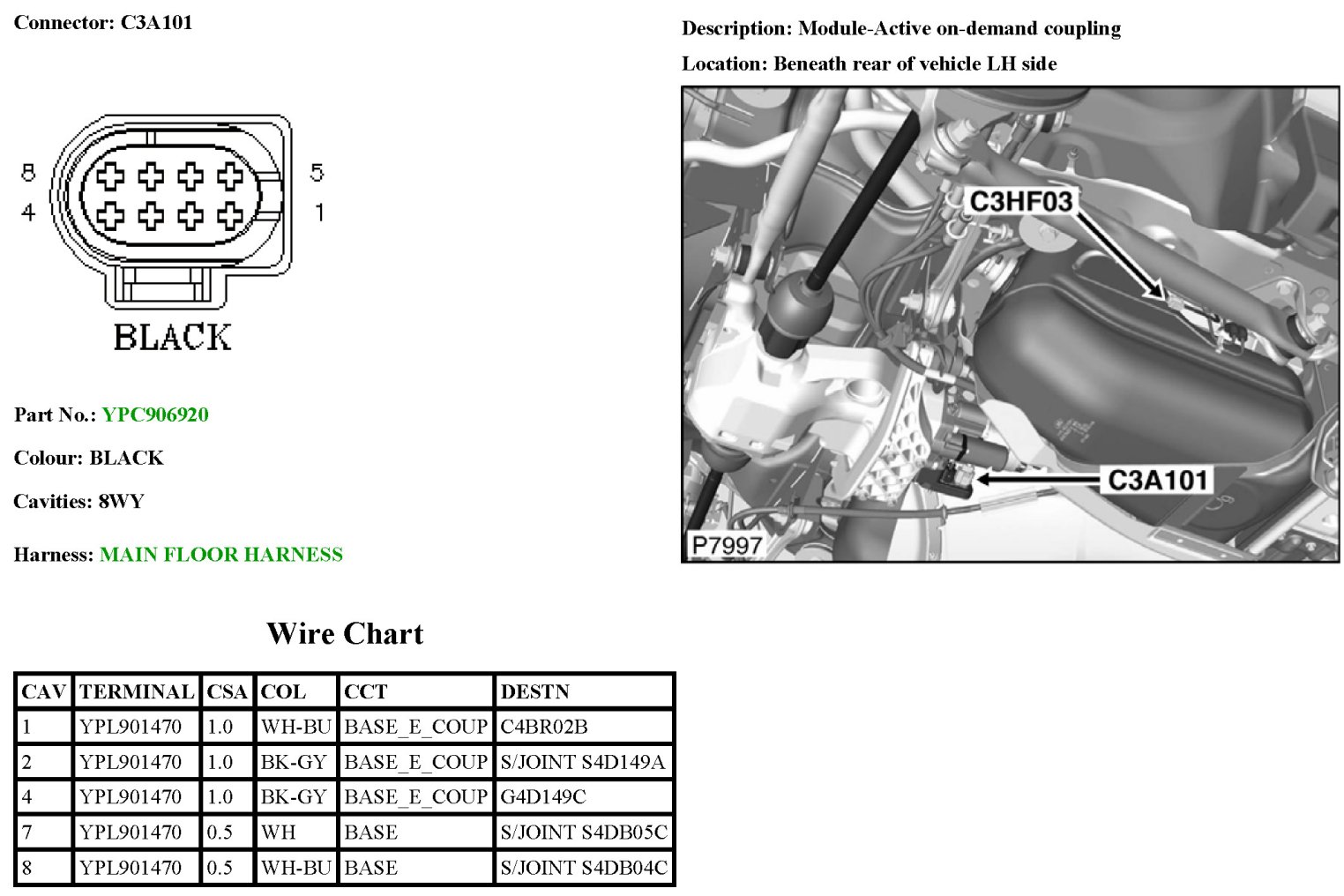 Connector: C3A101

8
4
5
1

BLACK

Part No.: YPC906920

Colour: BLACK

Cavities: 8WY

Harness: MAIN FLOOR HARNESS

Description: Module-Active on-demand coupling

Location: Beneath rear of vehicle LH side

C3HF03

C3A101

P7997

Wire Chart

| CAV | TERMINAL | CSA | COL | CCT | DESTN |
|---|---|---|---|---|---|
| 1 | YPL901470 | 1.0 | WH-BU | BASE_E_COUP | C4BR02B |
| 2 | YPL901470 | 1.0 | BK-GY | BASE_E_COUP | S/JOINT S4D149A |
| 4 | YPL901470 | 1.0 | BK-GY | BASE_E_COUP | G4D149C |
| 7 | YPL901470 | 0.5 | WH | BASE | S/JOINT S4DB05C |
| 8 | YPL901470 | 0.5 | WH-BU | BASE | S/JOINT S4DB04C |