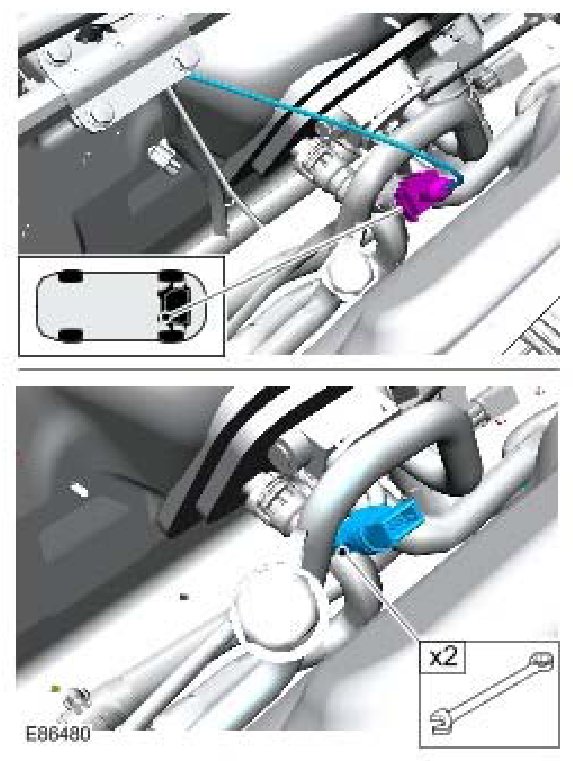 x2

E86480