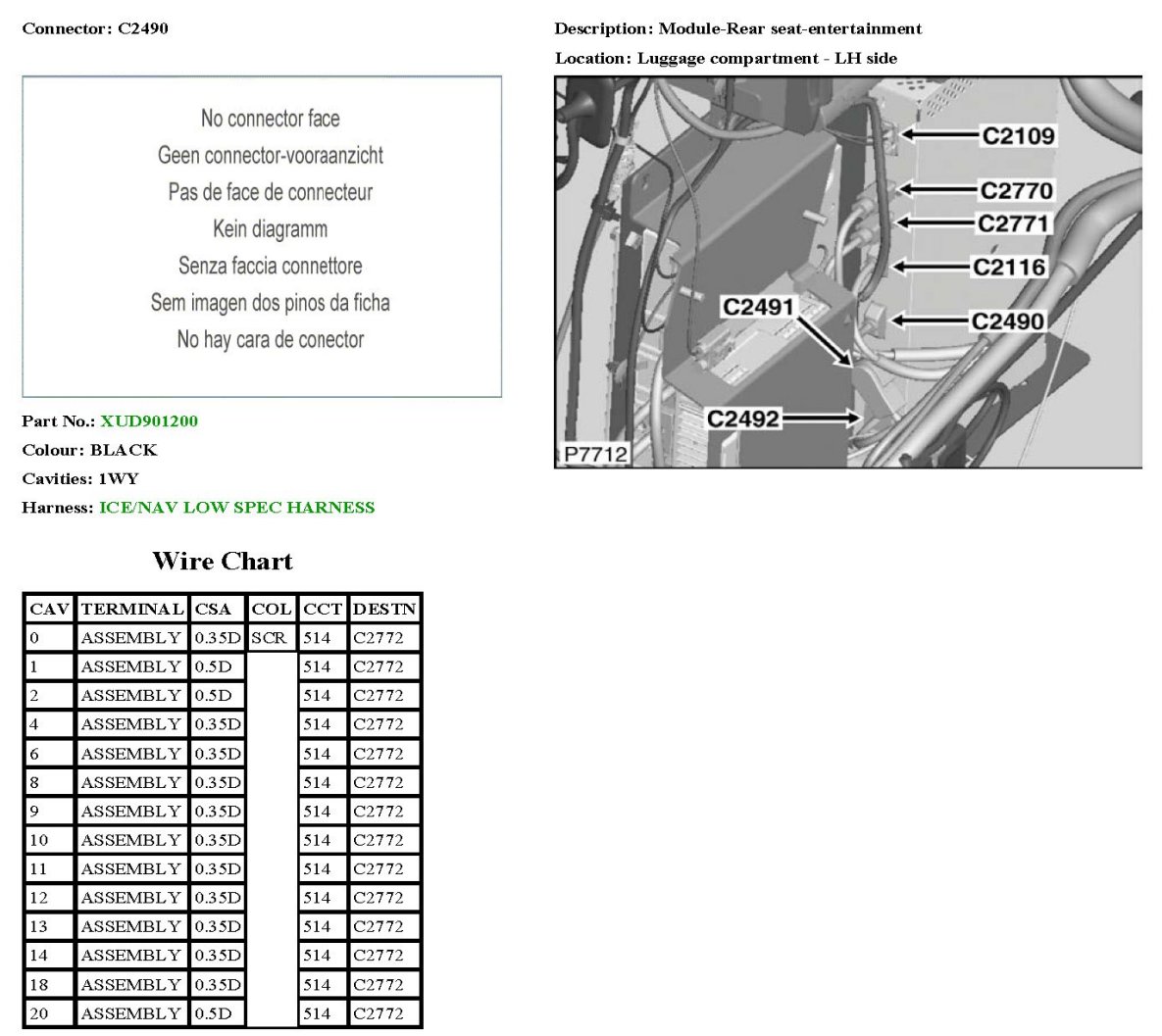 Connector: C2490

No connector face
Geen connector-vooraanzicht
Pas de face de connecteur
Kein diagramm
Senza faccia connettore
Sem imagen dos pinos da ficha
No hay cara de conector

Part No.: XUD901200
Colour: BLACK
Cavities: 1WY
Harness: ICE/NAV LOW SPEC HARNESS

Description: Module-Rear seat-entertainment
Location: Luggage compartment - LH side

C2109
C2770
C2771
C2116
C2491
C2490
C2492
P7712

Wire Chart

| CAV | TERMINAL | CSA | COL | CCT | DESTN |
|---|---|---|---|---|---|
| 0 | ASSEMBLY | 0.35D | SCR | 514 | C2772 |
| 1 | ASSEMBLY | 0.5D | | 514 | C2772 |
| 2 | ASSEMBLY | 0.5D | | 514 | C2772 |
| 4 | ASSEMBLY | 0.35D | | 514 | C2772 |
| 6 | ASSEMBLY | 0.35D | | 514 | C2772 |
| 8 | ASSEMBLY | 0.35D | | 514 | C2772 |
| 9 | ASSEMBLY | 0.35D | | 514 | C2772 |
| 10 | ASSEMBLY | 0.35D | | 514 | C2772 |
| 11 | ASSEMBLY | 0.35D | | 514 | C2772 |
| 12 | ASSEMBLY | 0.35D | | 514 | C2772 |
| 13 | ASSEMBLY | 0.35D | | 514 | C2772 |
| 14 | ASSEMBLY | 0.35D | | 514 | C2772 |
| 18 | ASSEMBLY | 0.35D | | 514 | C2772 |
| 20 | ASSEMBLY | 0.5D | | 514 | C2772 |