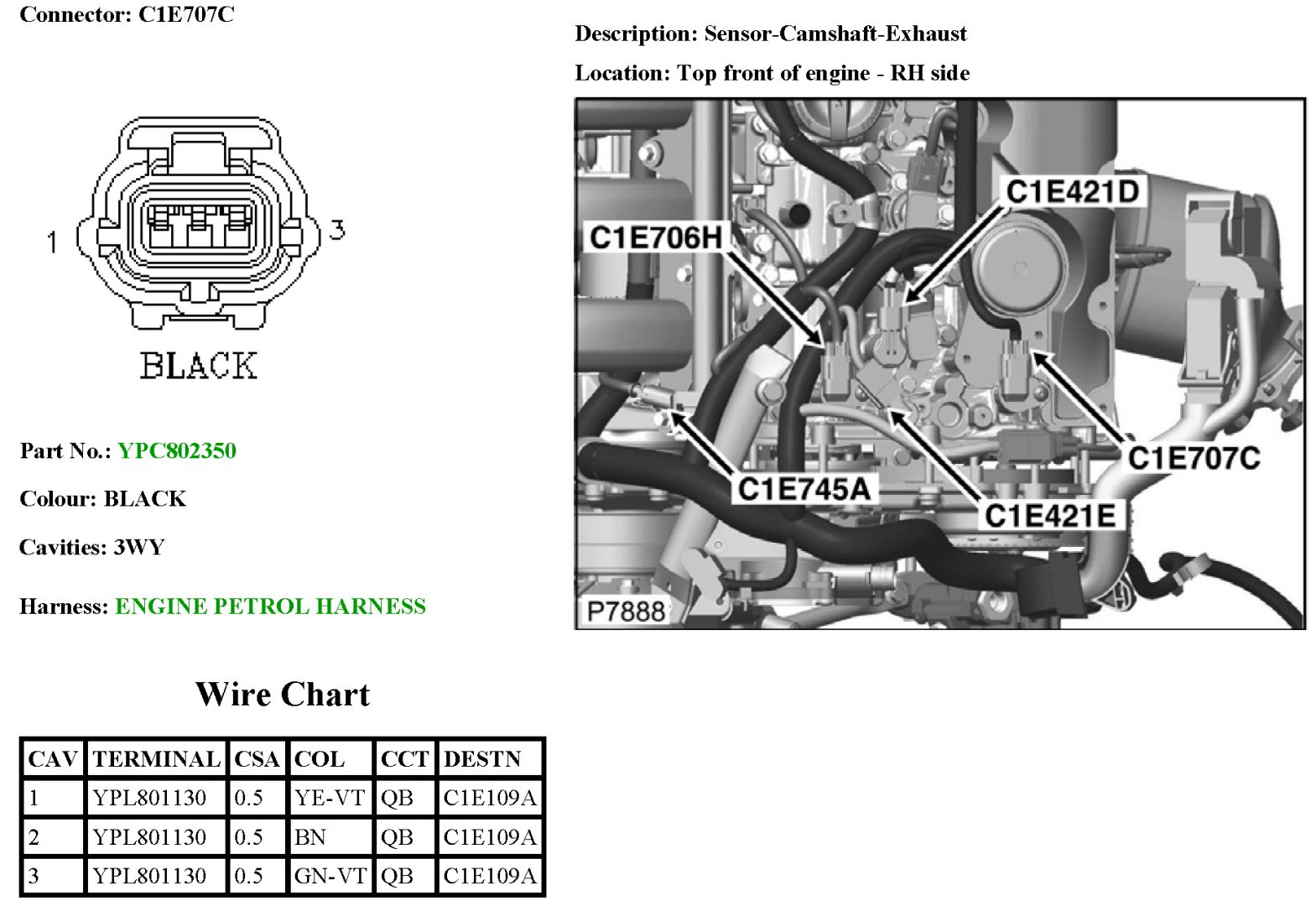 Connector: C1E707C

1

3

BLACK

Part No.: YPC802350

Colour: BLACK

Cavities: 3WY

Harness: ENGINE PETROL HARNESS

Description: Sensor-Camshaft-Exhaust

Location: Top front of engine - RH side

C1E421D

C1E706H

C1E707C

C1E745A

C1E421E

P7888

Wire Chart

| CAV | TERMINAL | CSA | COL | CCT | DESTN |
|---|---|---|---|---|---|
| 1 | YPL801130 | 0.5 | YE-VT | QB | C1E109A |
| 2 | YPL801130 | 0.5 | BN | QB | C1E109A |
| 3 | YPL801130 | 0.5 | GN-VT | QB | C1E109A |