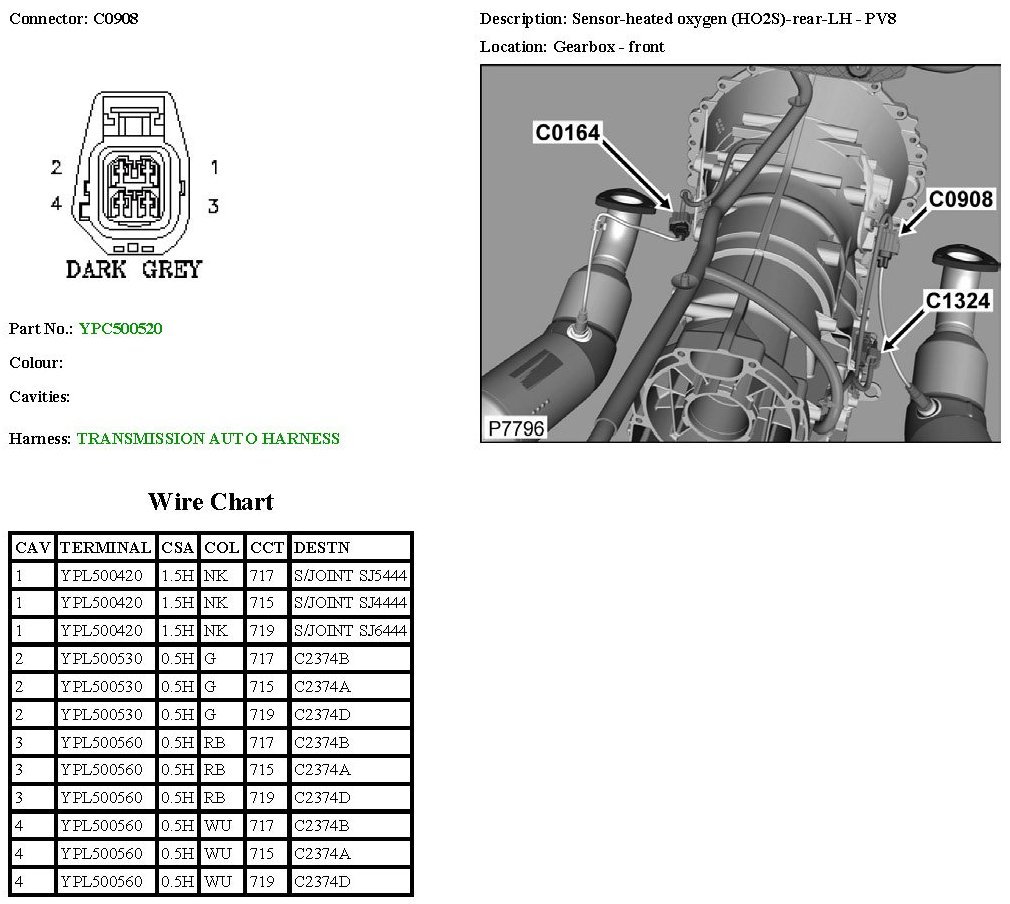 Connector: C0908

2
4
1
3
DARK GREY

Part No.: YPC500520

Colour:

Cavities:

Harness: TRANSMISSION AUTO HARNESS

Description: Sensor-heated oxygen (HO2S)-rear-LH - PV8

Location: Gearbox - front

C0164
C0908
C1324
P7796

Wire Chart

| CAV | TERMINAL | CSA | COL | CCT | DESTN |
|---|---|---|---|---|---|
| 1 | YPL500420 | 1.5H | NK | 717 | S/JOINT SJ5444 |
| 1 | YPL500420 | 1.5H | NK | 715 | S/JOINT SJ4444 |
| 1 | YPL500420 | 1.5H | NK | 719 | S/JOINT SJ6444 |
| 2 | YPL500530 | 0.5H | G | 717 | C2374B |
| 2 | YPL500530 | 0.5H | G | 715 | C2374A |
| 2 | YPL500530 | 0.5H | G | 719 | C2374D |
| 3 | YPL500560 | 0.5H | RB | 717 | C2374B |
| 3 | YPL500560 | 0.5H | RB | 715 | C2374A |
| 3 | YPL500560 | 0.5H | RB | 719 | C2374D |
| 4 | YPL500560 | 0.5H | WU | 717 | C2374B |
| 4 | YPL500560 | 0.5H | WU | 715 | C2374A |
| 4 | YPL500560 | 0.5H | WU | 719 | C2374D |