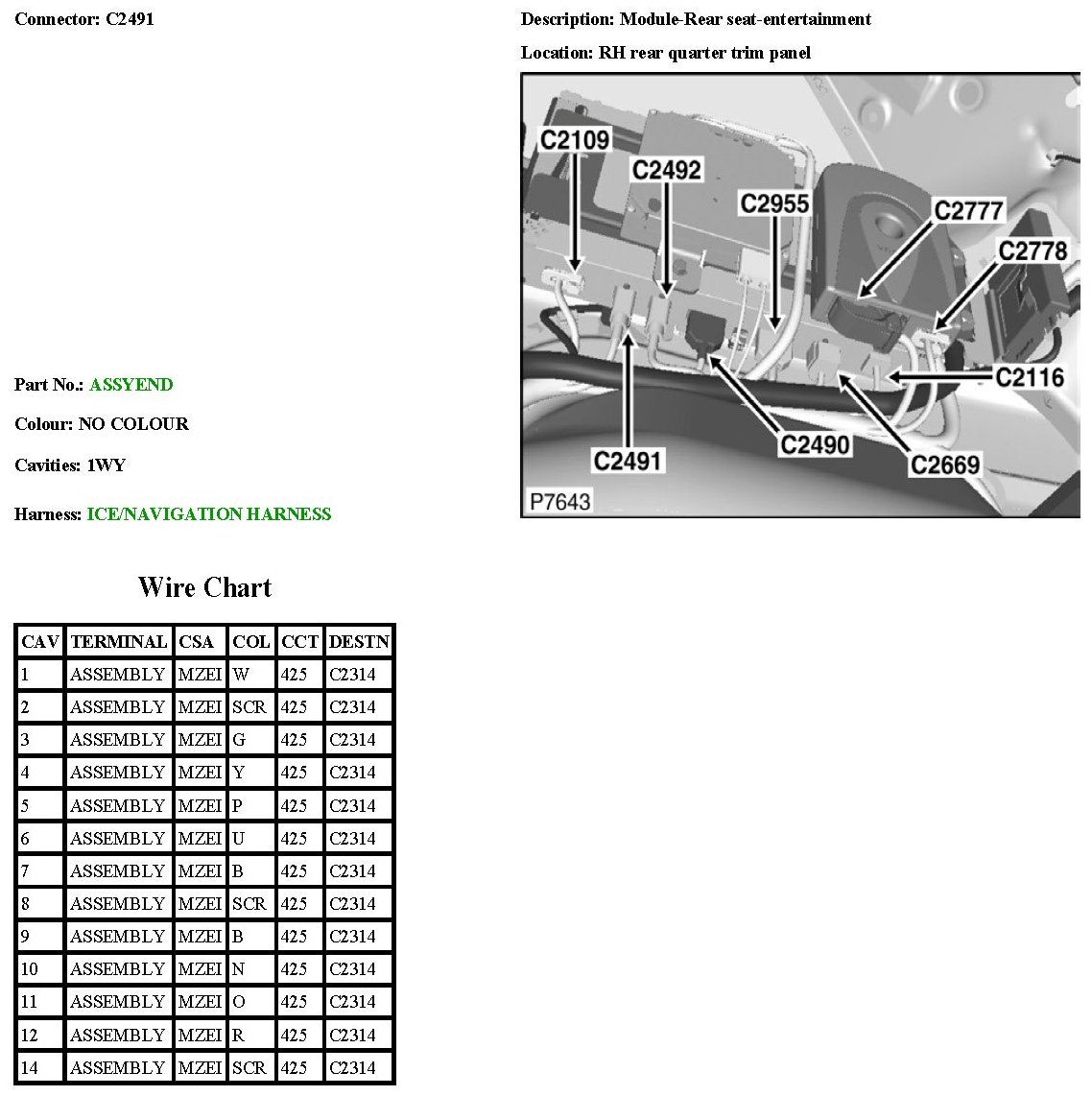 Connector: C2491

Description: Module-Rear seat-entertainment

Location: RH rear quarter trim panel

C2109
C2492
C2955
C2777
C2778
C2116
C2491
C2490
C2669
P7643

Part No.: ASSYEND

Colour: NO COLOUR

Cavities: 1WY

Harness: ICE/NAVIGATION HARNESS

Wire Chart

| CAV | TERMINAL | CSA | COL | CCT | DESTN |
|---|---|---|---|---|---|
| 1 | ASSEMBLY | MZEI | W | 425 | C2314 |
| 2 | ASSEMBLY | MZEI | SCR | 425 | C2314 |
| 3 | ASSEMBLY | MZEI | G | 425 | C2314 |
| 4 | ASSEMBLY | MZEI | Y | 425 | C2314 |
| 5 | ASSEMBLY | MZEI | P | 425 | C2314 |
| 6 | ASSEMBLY | MZEI | U | 425 | C2314 |
| 7 | ASSEMBLY | MZEI | B | 425 | C2314 |
| 8 | ASSEMBLY | MZEI | SCR | 425 | C2314 |
| 9 | ASSEMBLY | MZEI | B | 425 | C2314 |
| 10 | ASSEMBLY | MZEI | N | 425 | C2314 |
| 11 | ASSEMBLY | MZEI | O | 425 | C2314 |
| 12 | ASSEMBLY | MZEI | R | 425 | C2314 |
| 14 | ASSEMBLY | MZEI | SCR | 425 | C2314 |