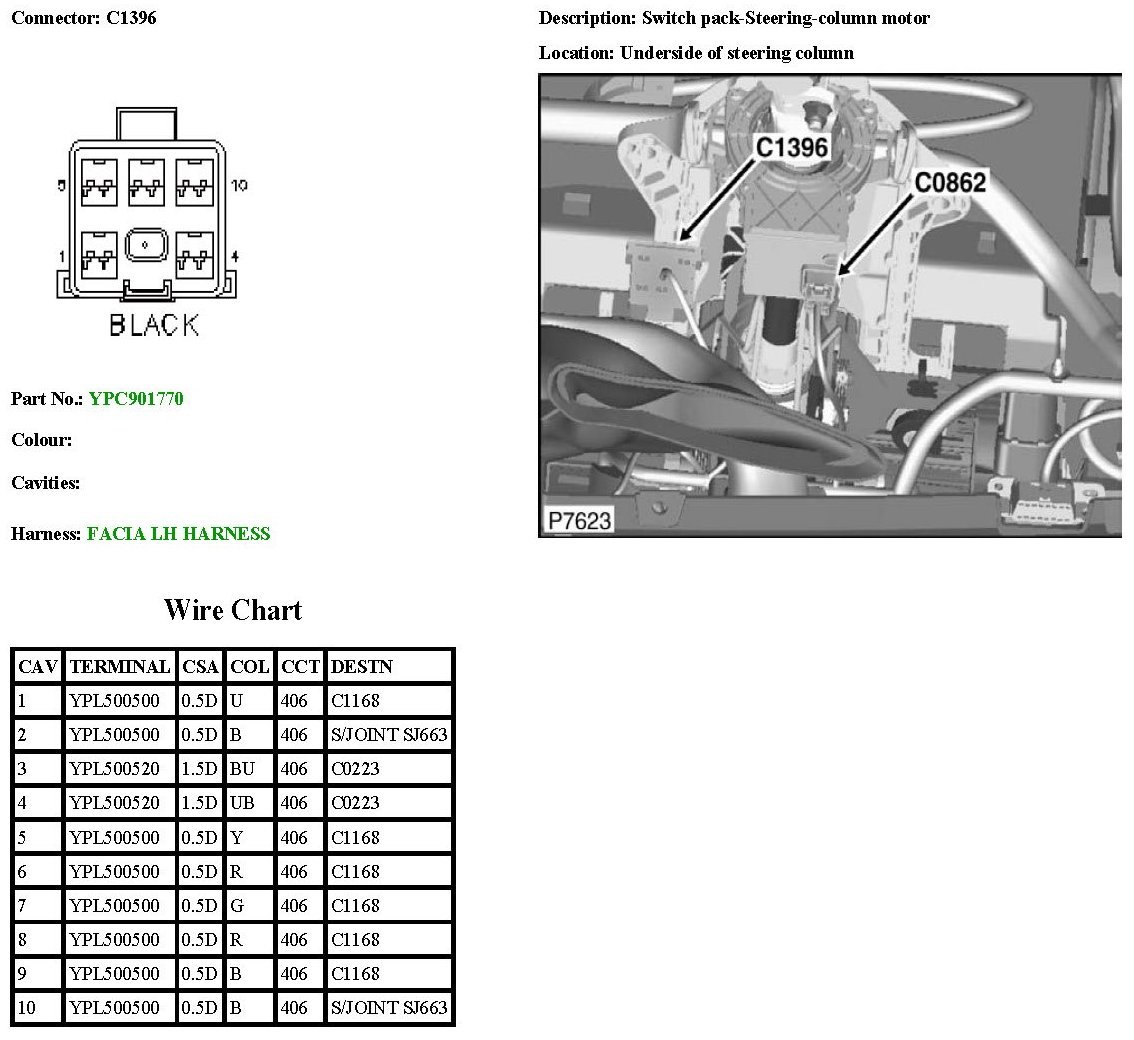 Connector: C1396

5

10

1

4

BLACK

Part No.: YPC901770

Colour:

Cavities:

Harness: FACIA LH HARNESS

Description: Switch pack-Steering-column motor

Location: Underside of steering column

C1396

C0862

P7623

Wire Chart

| CAV | TERMINAL | CSA | COL | CCT | DESTN |
|---|---|---|---|---|---|
| 1 | YPL500500 | 0.5D | U | 406 | C1168 |
| 2 | YPL500500 | 0.5D | B | 406 | S/JOINT SJ663 |
| 3 | YPL500520 | 1.5D | BU | 406 | C0223 |
| 4 | YPL500520 | 1.5D | UB | 406 | C0223 |
| 5 | YPL500500 | 0.5D | Y | 406 | C1168 |
| 6 | YPL500500 | 0.5D | R | 406 | C1168 |
| 7 | YPL500500 | 0.5D | G | 406 | C1168 |
| 8 | YPL500500 | 0.5D | R | 406 | C1168 |
| 9 | YPL500500 | 0.5D | B | 406 | C1168 |
| 10 | YPL500500 | 0.5D | B | 406 | S/JOINT SJ663 |