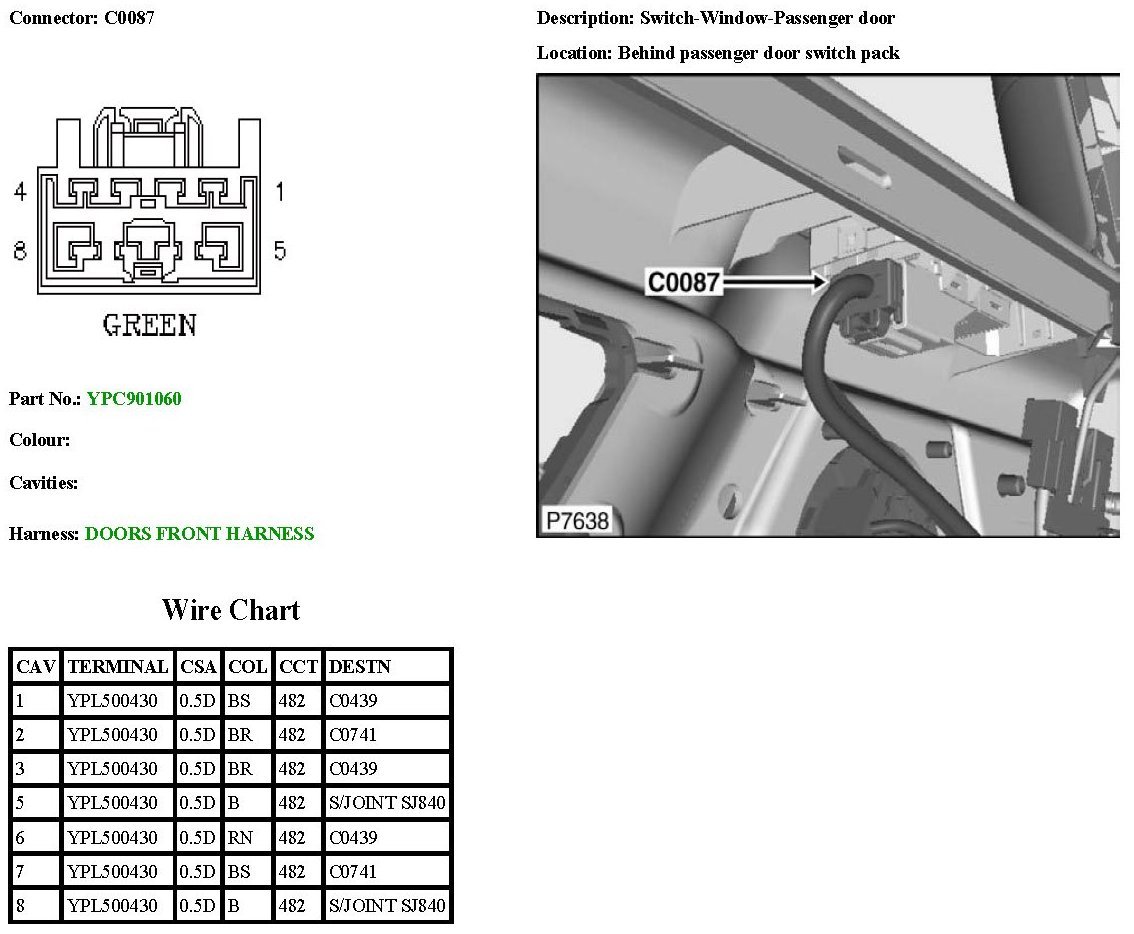 Connector: C0087

4 1
8 5
GREEN

Part No.: YPC901060

Colour:

Cavities:

Harness: DOORS FRONT HARNESS

Description: Switch-Window-Passenger door

Location: Behind passenger door switch pack

C0087

P7638

Wire Chart

| CAV | TERMINAL | CSA | COL | CCT | DESTN |
|---|---|---|---|---|---|
| 1 | YPL500430 | 0.5D | BS | 482 | C0439 |
| 2 | YPL500430 | 0.5D | BR | 482 | C0741 |
| 3 | YPL500430 | 0.5D | BR | 482 | C0439 |
| 5 | YPL500430 | 0.5D | B | 482 | S/JOINT SJ840 |
| 6 | YPL500430 | 0.5D | RN | 482 | C0439 |
| 7 | YPL500430 | 0.5D | BS | 482 | C0741 |
| 8 | YPL500430 | 0.5D | B | 482 | S/JOINT SJ840 |