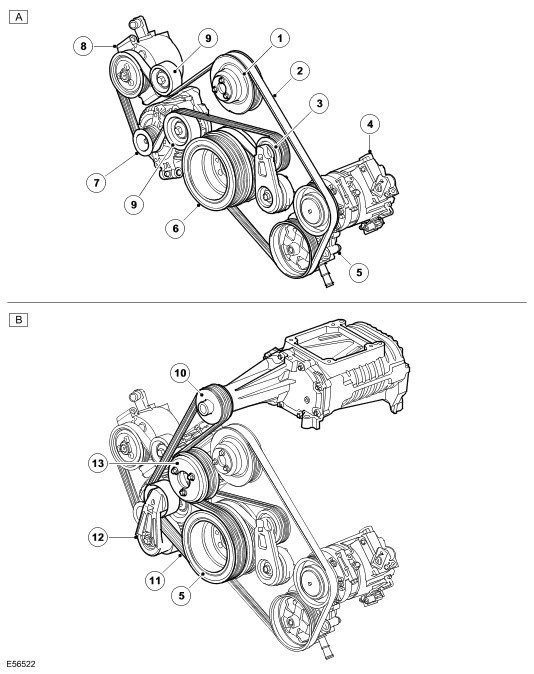 A

8
9
1
2
3
4
7
9
6
5

B

10
13
12
11
5

E56522