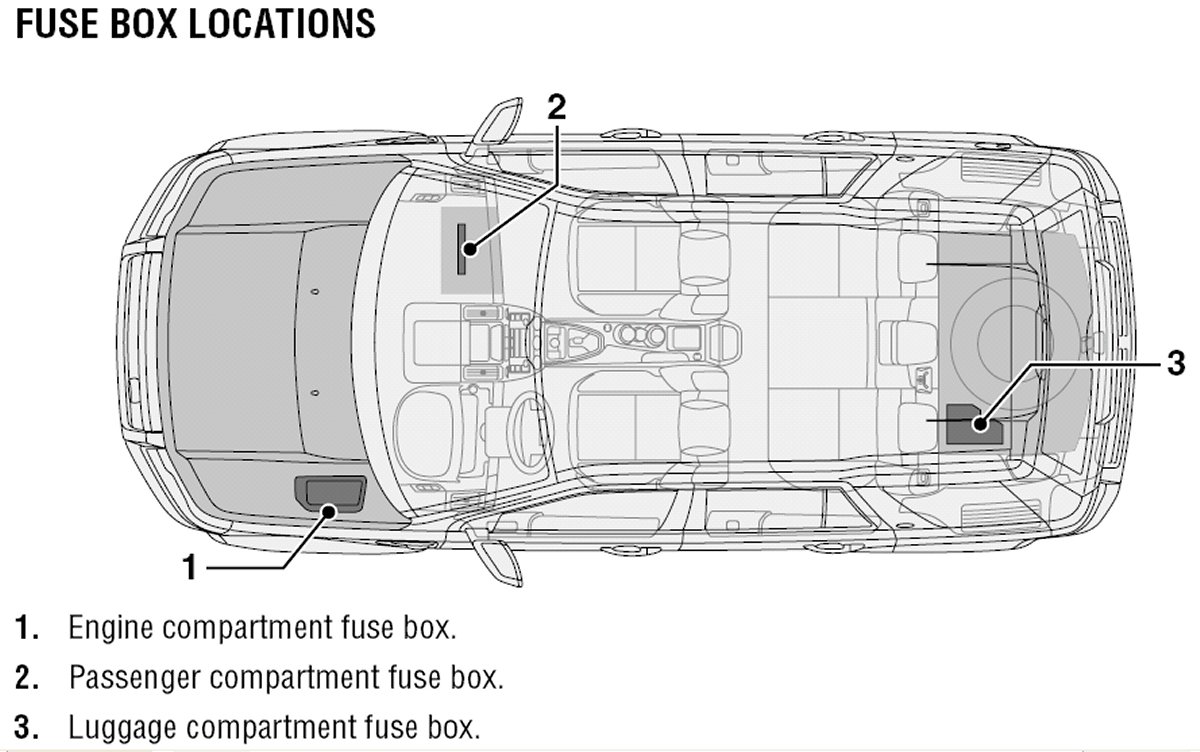 FUSE BOX LOCATIONS

2

3

1

1. Engine compartment fuse box.

2. Passenger compartment fuse box.

3. Luggage compartment fuse box.