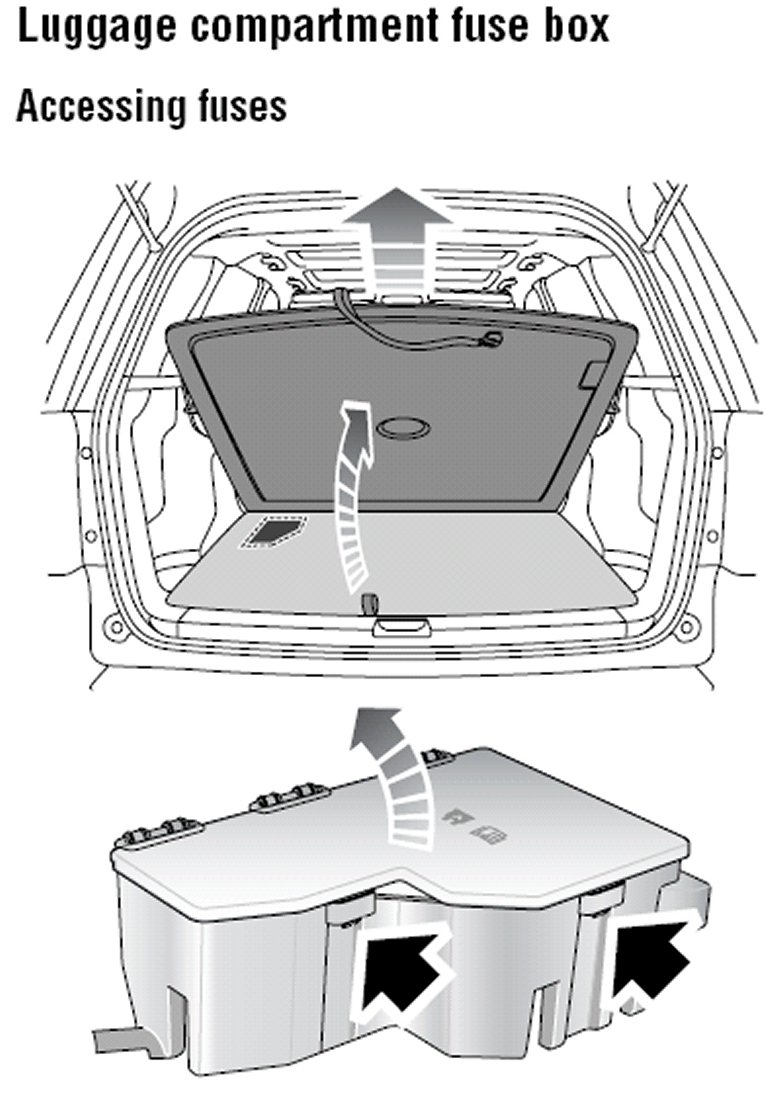 Luggage compartment fuse box

Accessing fuses