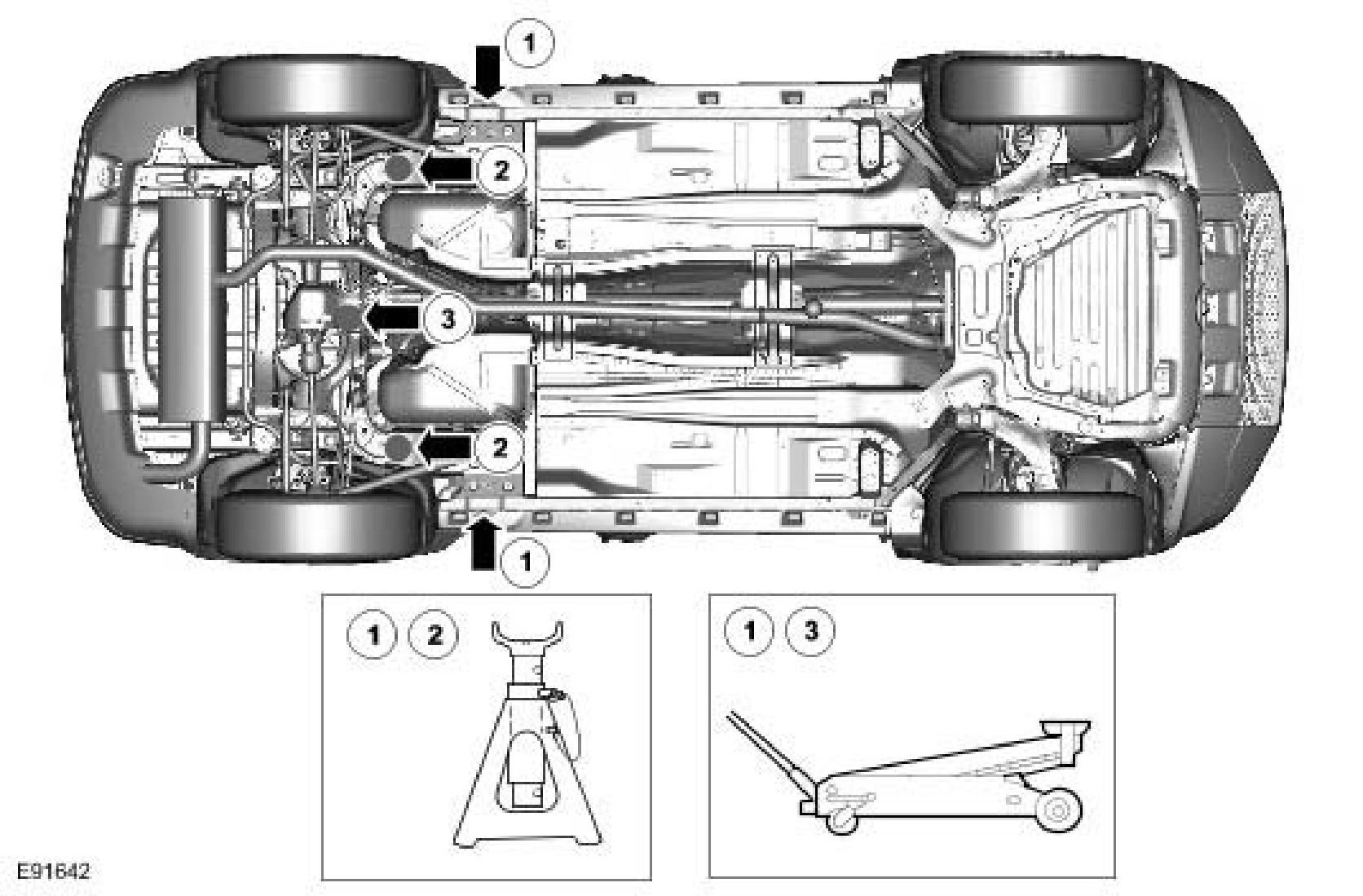 1
2
3
2
1
1 2
1 3
E91642