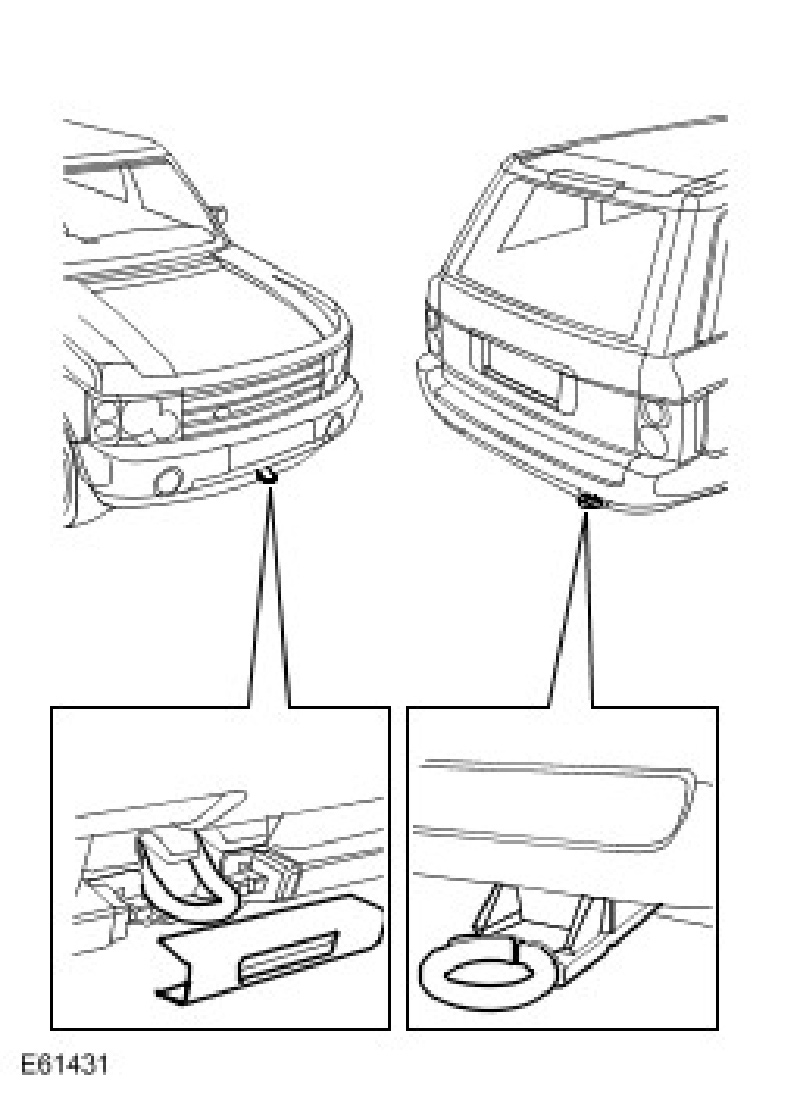 E61431