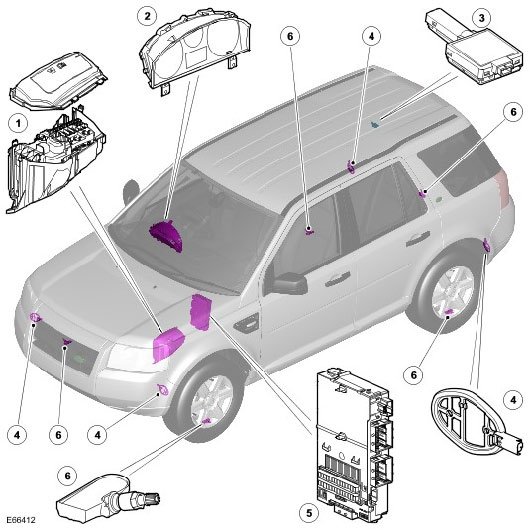 2
6
4
3
1
6
4
6
4
6
4
6
5
E66412