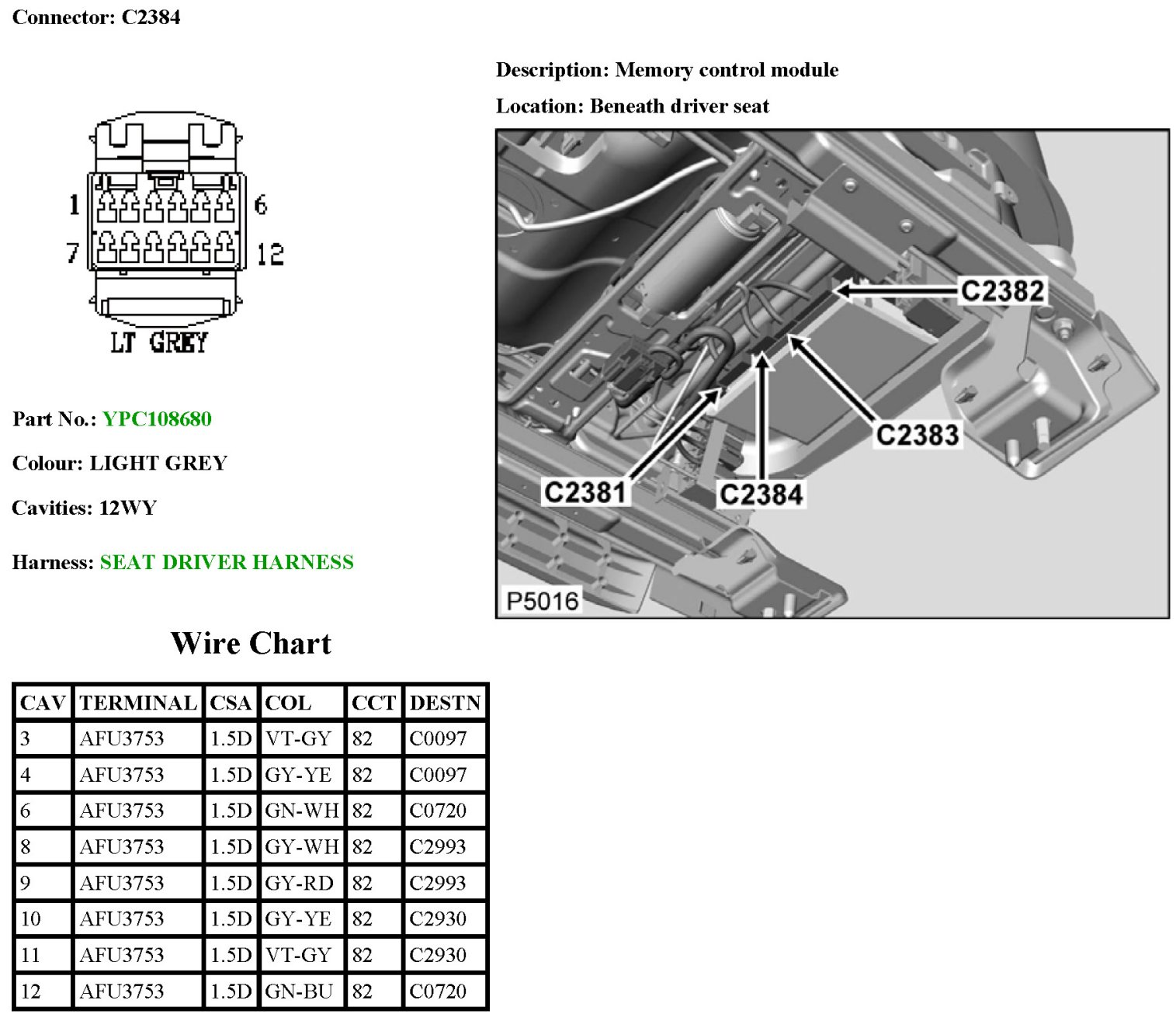 Connector: C2384

1
6
7
12
LT GREY

Part No.: YPC108680

Colour: LIGHT GREY

Cavities: 12WY

Harness: SEAT DRIVER HARNESS

Description: Memory control module

Location: Beneath driver seat

C2382
C2383
C2381
C2384
P5016

Wire Chart

| CAV | TERMINAL | CSA | COL | CCT | DESTN |
|---|---|---|---|---|---|
| 3 | AFU3753 | 1.5D | VT-GY | 82 | C0097 |
| 4 | AFU3753 | 1.5D | GY-YE | 82 | C0097 |
| 6 | AFU3753 | 1.5D | GN-WH | 82 | C0720 |
| 8 | AFU3753 | 1.5D | GY-WH | 82 | C2993 |
| 9 | AFU3753 | 1.5D | GY-RD | 82 | C2993 |
| 10 | AFU3753 | 1.5D | GY-YE | 82 | C2930 |
| 11 | AFU3753 | 1.5D | VT-GY | 82 | C2930 |
| 12 | AFU3753 | 1.5D | GN-BU | 82 | C0720 |