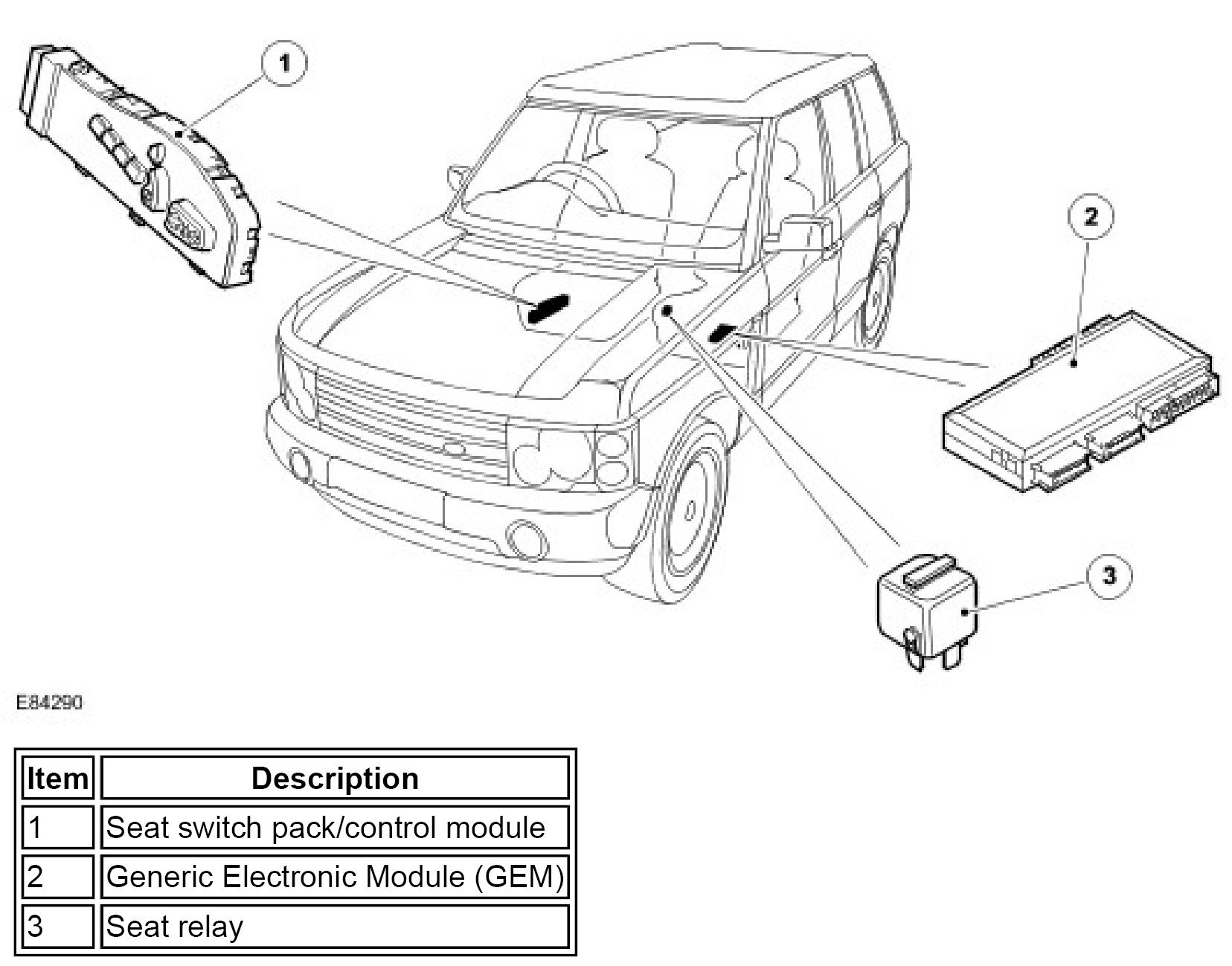 1

2

3

E84290

| Item | Description |
|---|---|
| 1 | Seat switch pack/control module |
| 2 | Generic Electronic Module (GEM) |
| 3 | Seat relay |