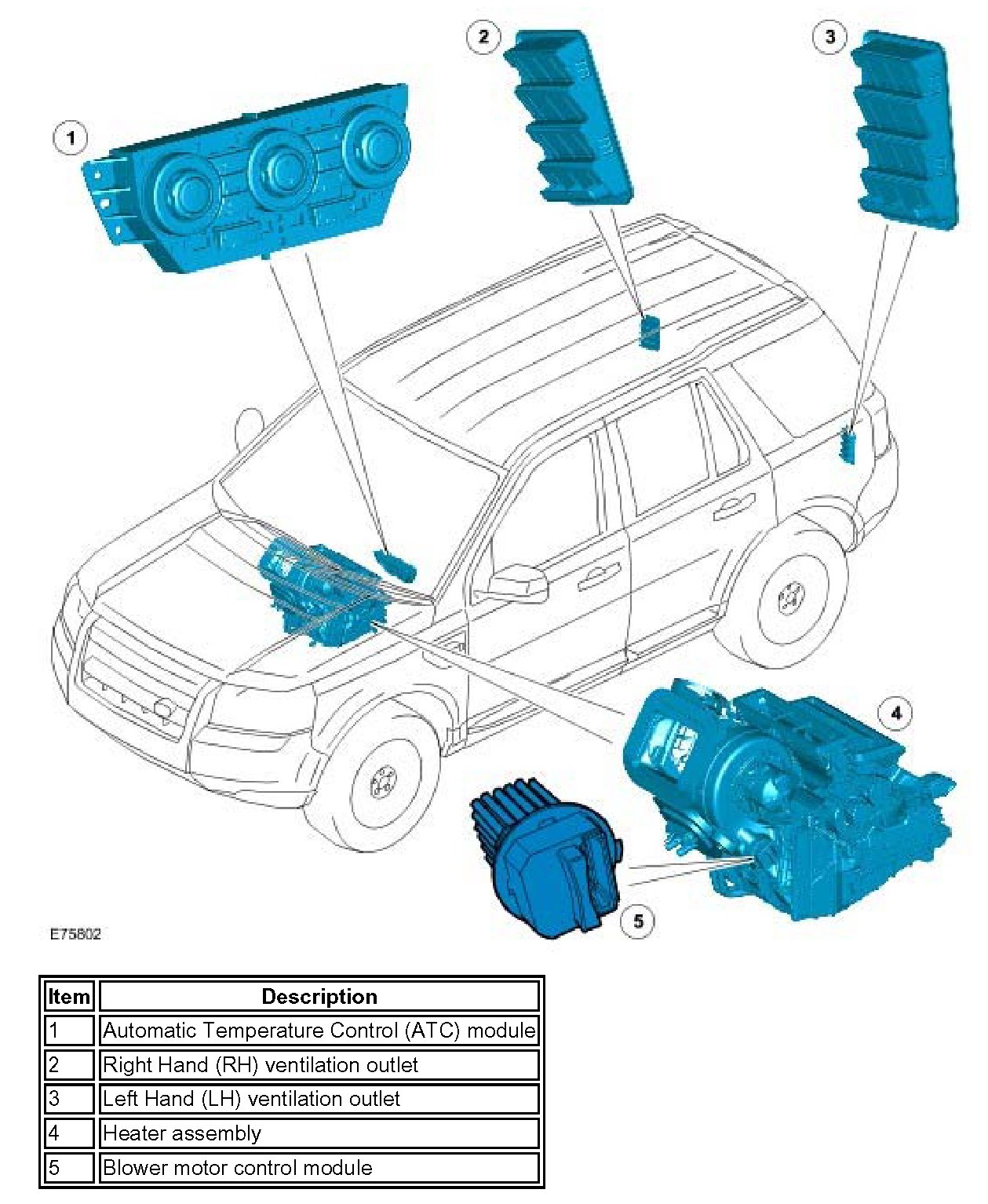 1

2

3

4

5

E75802

| Item | Description |
|---|---|
| 1 | Automatic Temperature Control (ATC) module |
| 2 | Right Hand (RH) ventilation outlet |
| 3 | Left Hand (LH) ventilation outlet |
| 4 | Heater assembly |
| 5 | Blower motor control module |