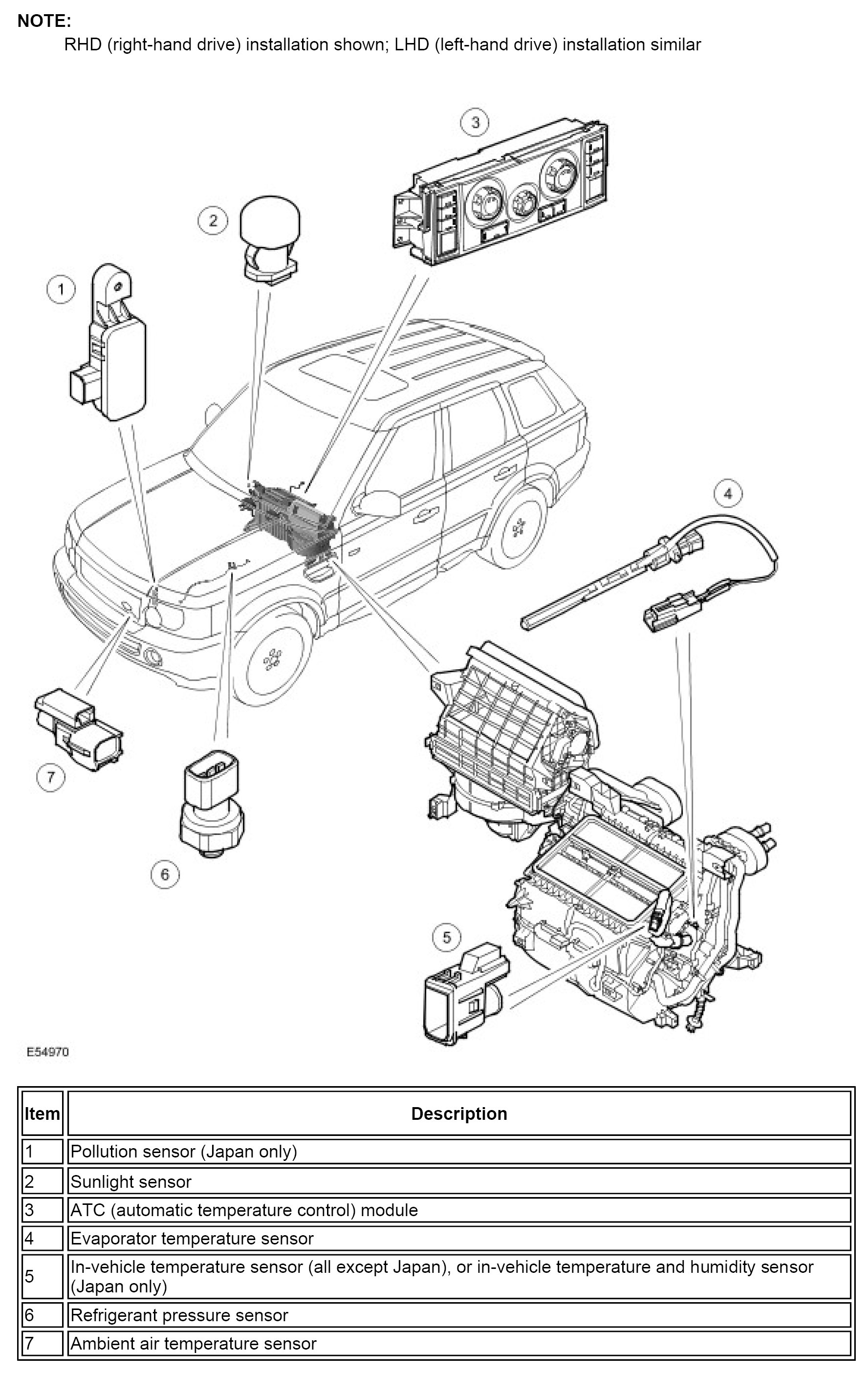 NOTE:

RHD (right-hand drive) installation shown; LHD (left-hand drive) installation similar

3

2

1

4

7

6

5

E54970

| Item | Description |
|---|---|
| 1 | Pollution sensor (Japan only) |
| 2 | Sunlight sensor |
| 3 | ATC (automatic temperature control) module |
| 4 | Evaporator temperature sensor |
| 5 | In-vehicle temperature sensor (all except Japan), or in-vehicle temperature and humidity sensor (Japan only) |
| 6 | Refrigerant pressure sensor |
| 7 | Ambient air temperature sensor |