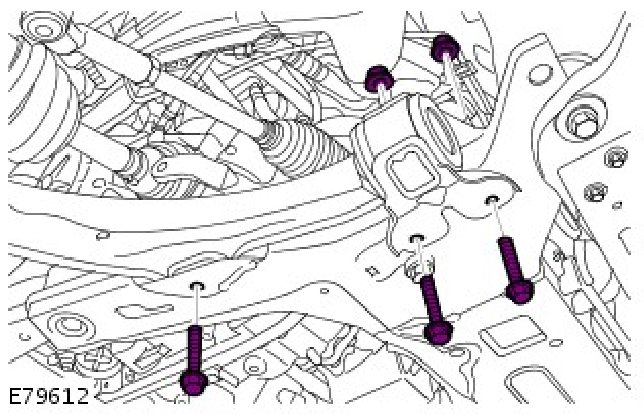 E79612