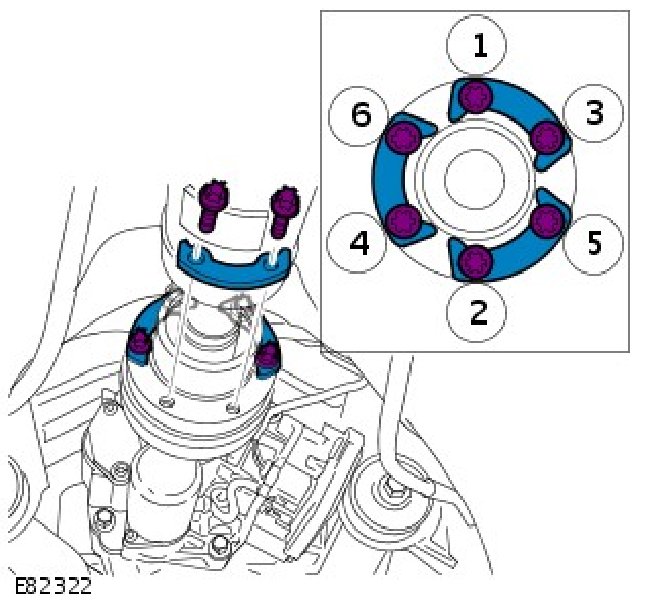 1
6
3
4
5
2
E82322