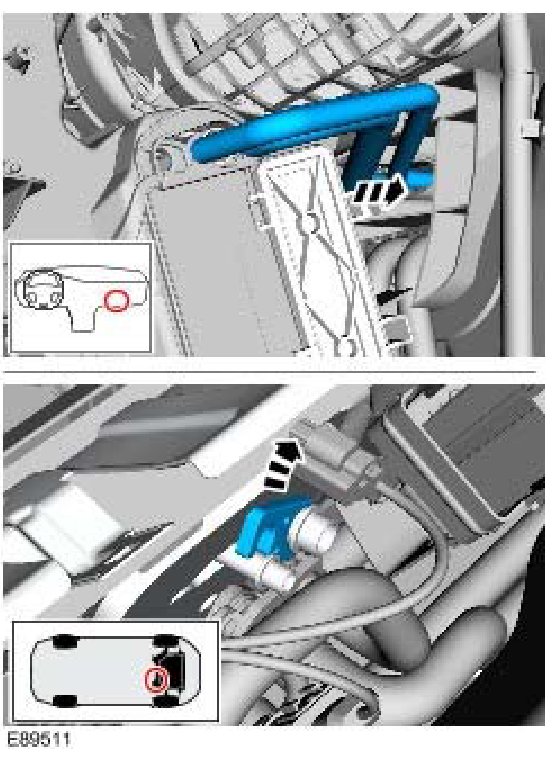 E89511