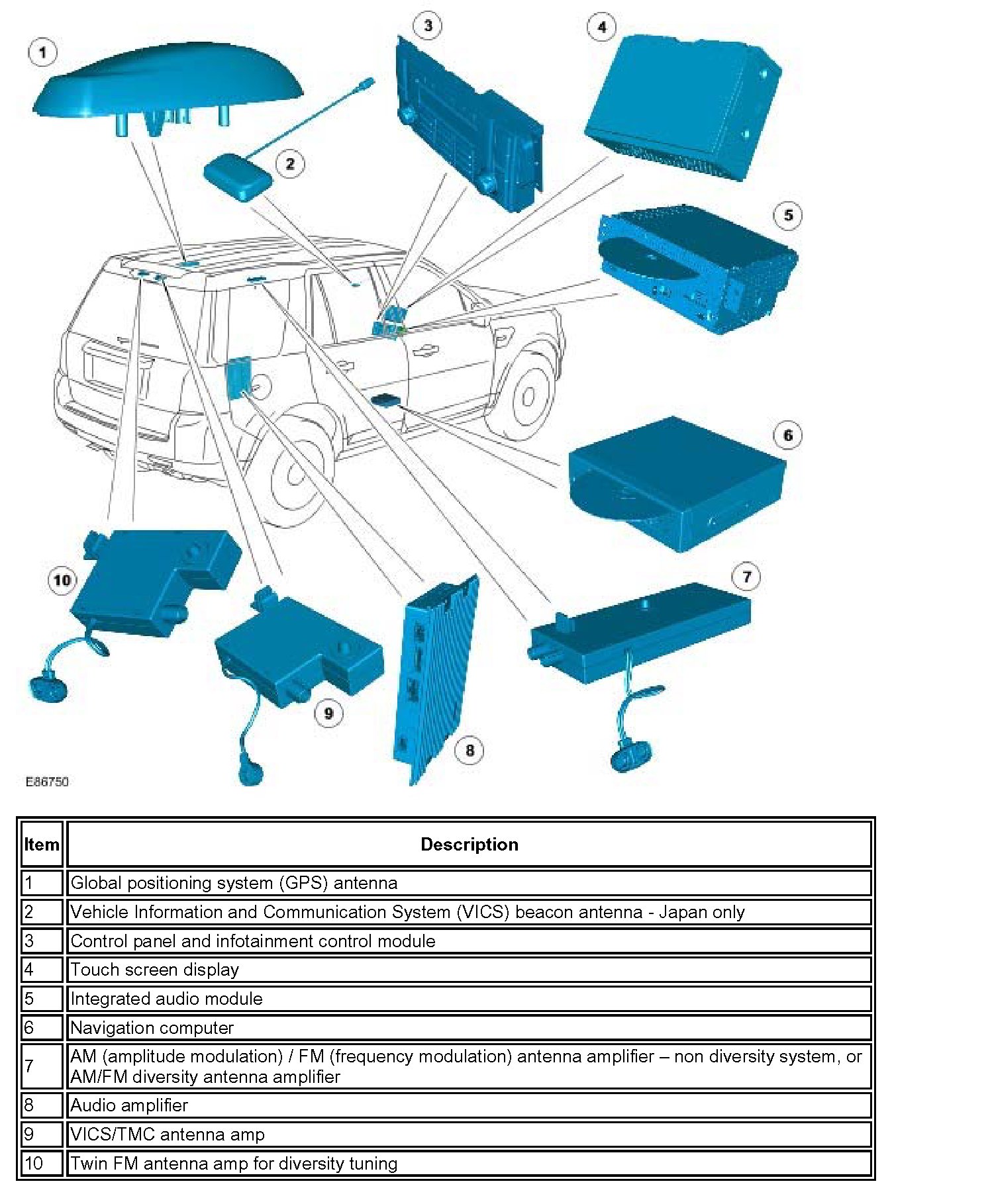 1
2
3
4
5
6
7
8
9
10
E86750

| Item | Description |
|---|---|
| 1 | Global positioning system (GPS) antenna |
| 2 | Vehicle Information and Communication System (VICS) beacon antenna - Japan only |
| 3 | Control panel and infotainment control module |
| 4 | Touch screen display |
| 5 | Integrated audio module |
| 6 | Navigation computer |
| 7 | AM (amplitude modulation) / FM (frequency modulation) antenna amplifier – non diversity system, or AM/FM diversity antenna amplifier |
| 8 | Audio amplifier |
| 9 | VICS/TMC antenna amp |
| 10 | Twin FM antenna amp for diversity tuning |