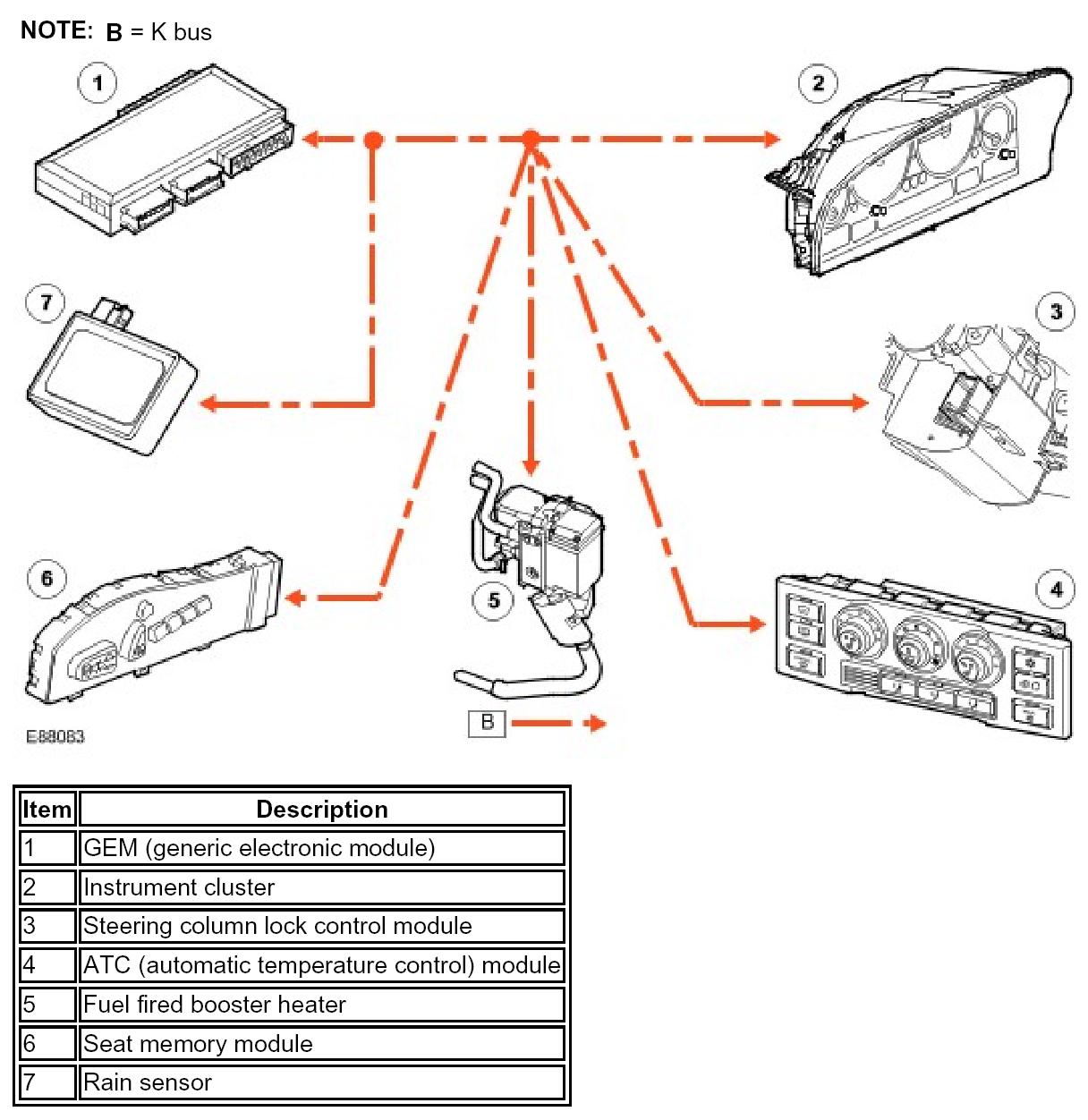 NOTE: B = K bus

1

2

7

3

6

5

4

E88083

B

| Item | Description |
|---|---|
| 1 | GEM (generic electronic module) |
| 2 | Instrument cluster |
| 3 | Steering column lock control module |
| 4 | ATC (automatic temperature control) module |
| 5 | Fuel fired booster heater |
| 6 | Seat memory module |
| 7 | Rain sensor |