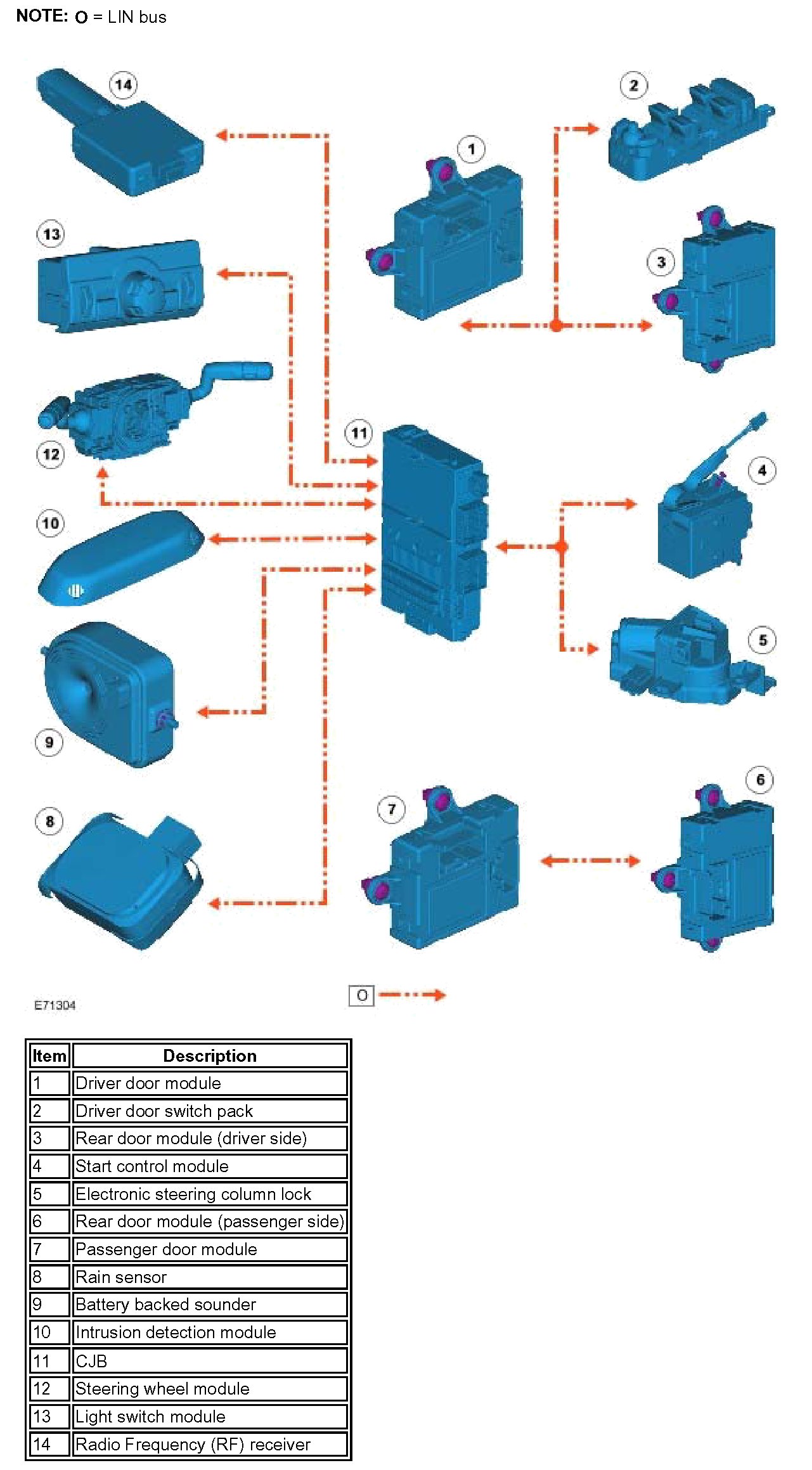 NOTE: O = LIN bus

14

2

1

13

3

12

11

4

10

5

9

6

8

7

E71304

O

| Item | Description |
|---|---|
| 1 | Driver door module |
| 2 | Driver door switch pack |
| 3 | Rear door module (driver side) |
| 4 | Start control module |
| 5 | Electronic steering column lock |
| 6 | Rear door module (passenger side) |
| 7 | Passenger door module |
| 8 | Rain sensor |
| 9 | Battery backed sounder |
| 10 | Intrusion detection module |
| 11 | CJB |
| 12 | Steering wheel module |
| 13 | Light switch module |
| 14 | Radio Frequency (RF) receiver |