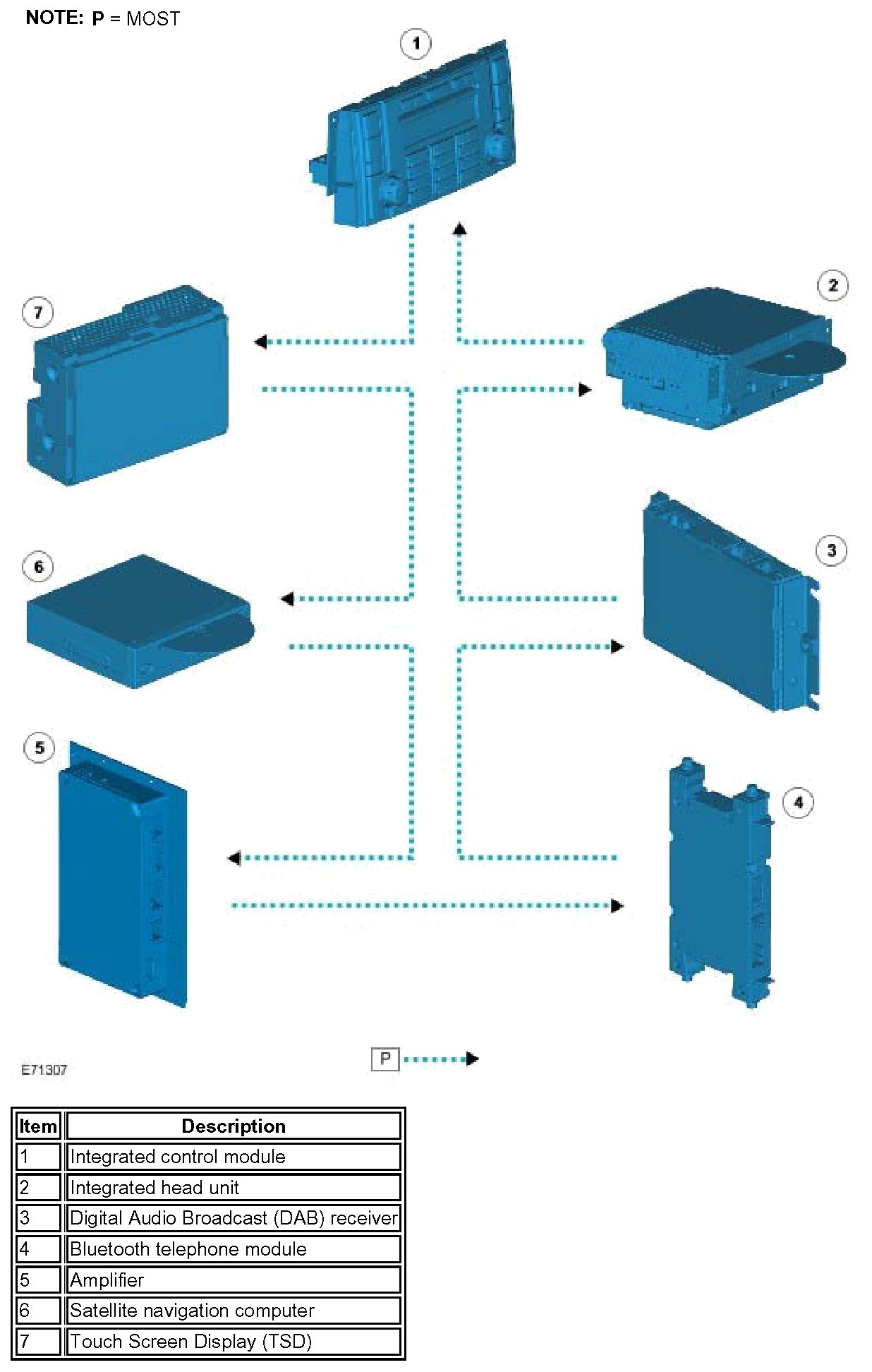 NOTE: P = MOST

1

7

2

6

3

5

4

E71307

P

| Item | Description |
|---|---|
| 1 | Integrated control module |
| 2 | Integrated head unit |
| 3 | Digital Audio Broadcast (DAB) receiver |
| 4 | Bluetooth telephone module |
| 5 | Amplifier |
| 6 | Satellite navigation computer |
| 7 | Touch Screen Display (TSD) |