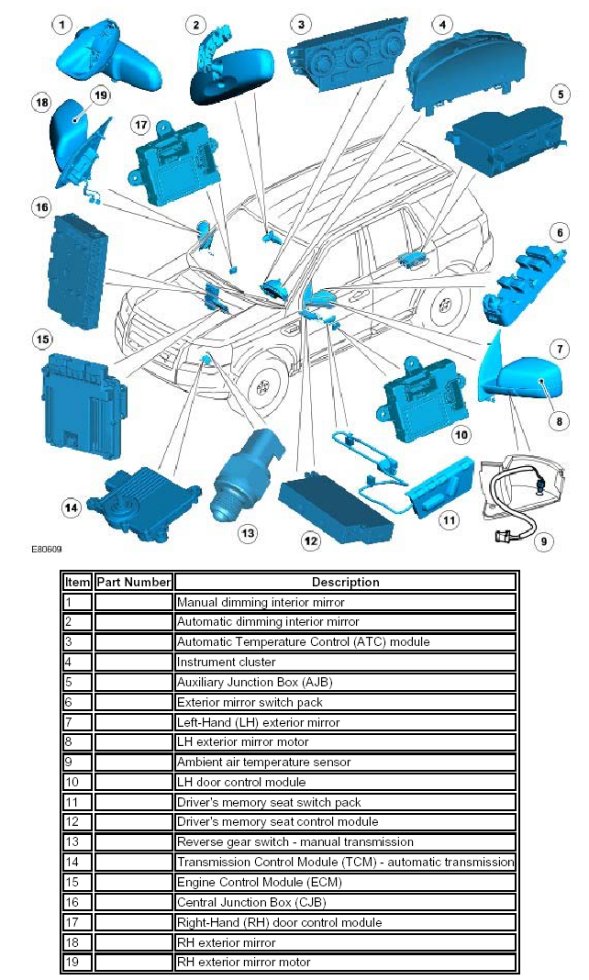 1
2
3
4
5
18
19
17
16
6
15
7
8
10
14
13
12
11
9
E80609

| Item | Part Number | Description |
|---|---|---|
| 1 | | Manual dimming interior mirror |
| 2 | | Automatic dimming interior mirror |
| 3 | | Automatic Temperature Control (ATC) module |
| 4 | | Instrument cluster |
| 5 | | Auxiliary Junction Box (AJB) |
| 6 | | Exterior mirror switch pack |
| 7 | | Left-Hand (LH) exterior mirror |
| 8 | | LH exterior mirror motor |
| 9 | | Ambient air temperature sensor |
| 10 | | LH door control module |
| 11 | | Driver's memory seat switch pack |
| 12 | | Driver's memory seat control module |
| 13 | | Reverse gear switch - manual transmission |
| 14 | | Transmission Control Module (TCM) - automatic transmission |
| 15 | | Engine Control Module (ECM) |
| 16 | | Central Junction Box (CJB) |
| 17 | | Right-Hand (RH) door control module |
| 18 | | RH exterior mirror |
| 19 | | RH exterior mirror motor |