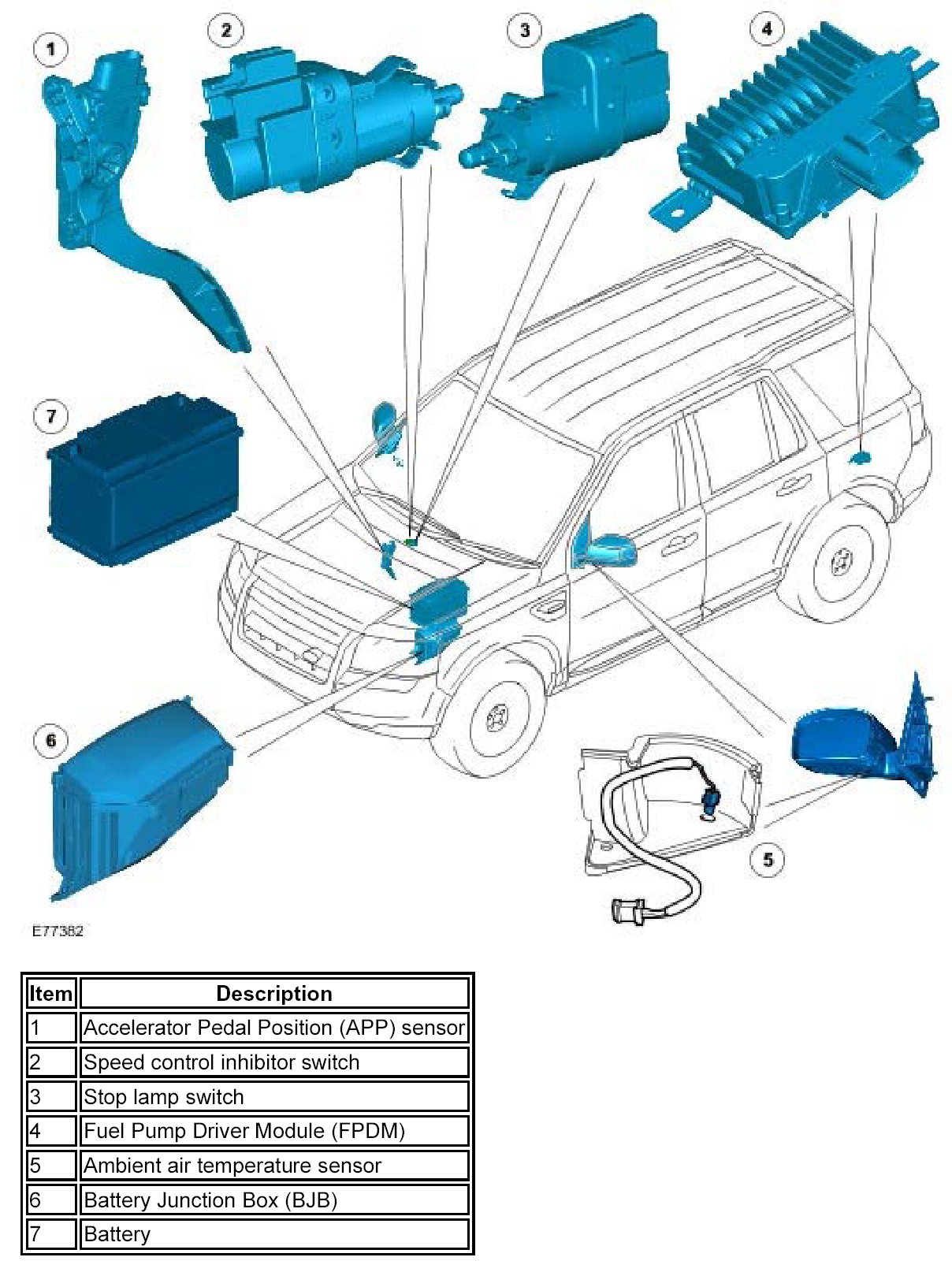 1
2
3
4
7
6
5
E77382

| Item | Description |
|---|---|
| 1 | Accelerator Pedal Position (APP) sensor |
| 2 | Speed control inhibitor switch |
| 3 | Stop lamp switch |
| 4 | Fuel Pump Driver Module (FPDM) |
| 5 | Ambient air temperature sensor |
| 6 | Battery Junction Box (BJB) |
| 7 | Battery |