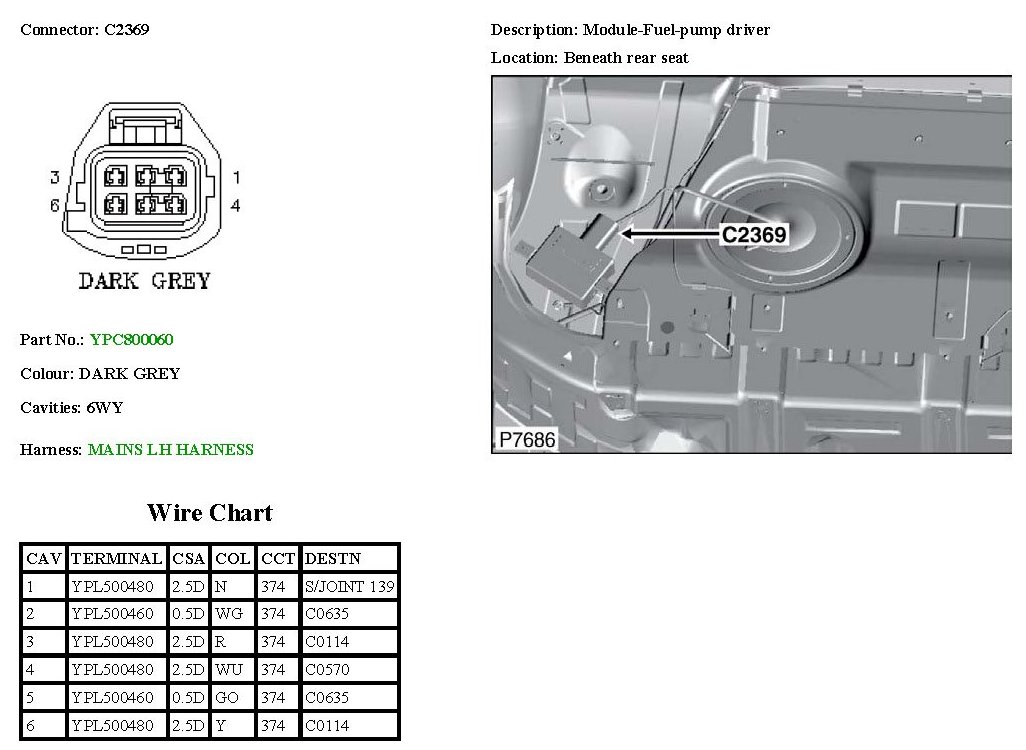 Connector: C2369

3
6
1
4

DARK GREY

Part No.: YPC800060

Colour: DARK GREY

Cavities: 6WY

Harness: MAINS LH HARNESS

Description: Module-Fuel-pump driver

Location: Beneath rear seat

C2369

P7686

Wire Chart

| CAV | TERMINAL | CSA | COL | CCT | DESTN |
|---|---|---|---|---|---|
| 1 | YPL500480 | 2.5D | N | 374 | S/JOINT 139 |
| 2 | YPL500460 | 0.5D | WG | 374 | C0635 |
| 3 | YPL500480 | 2.5D | R | 374 | C0114 |
| 4 | YPL500480 | 2.5D | WU | 374 | C0570 |
| 5 | YPL500460 | 0.5D | GO | 374 | C0635 |
| 6 | YPL500480 | 2.5D | Y | 374 | C0114 |