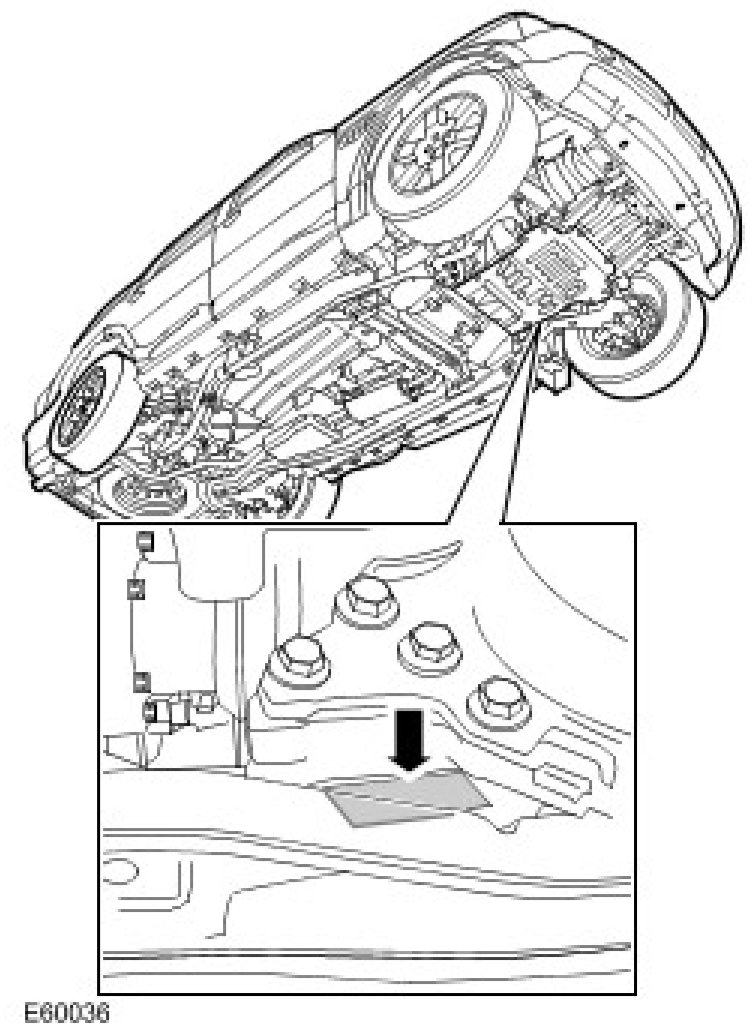 E60036