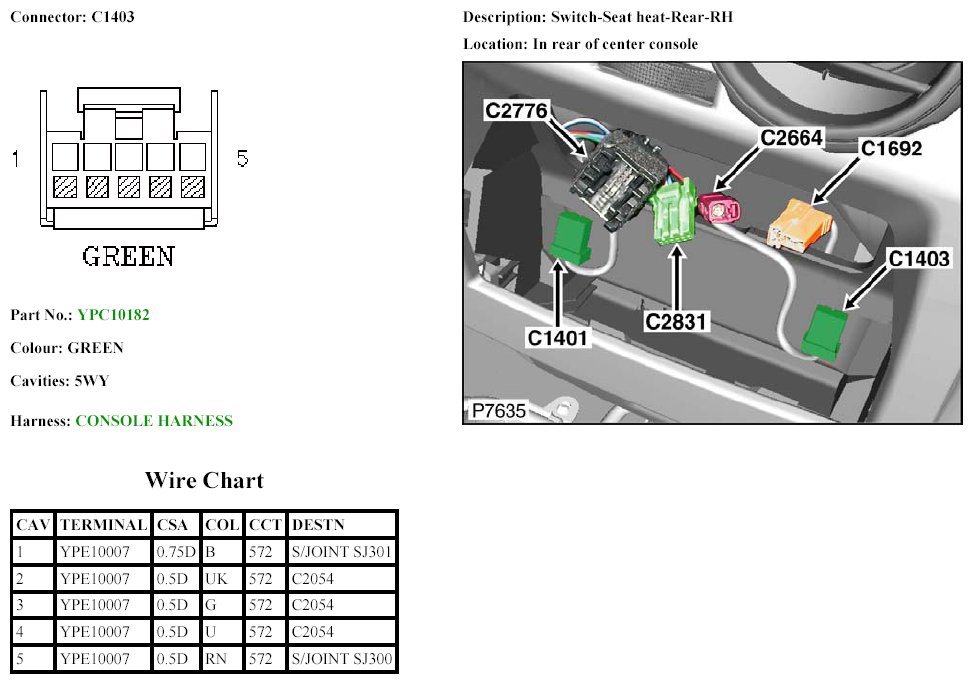 Connector: C1403

1

5

GREEN

Part No.: YPC10182

Colour: GREEN

Cavities: 5WY

Harness: CONSOLE HARNESS

Description: Switch-Seat heat-Rear-RH

Location: In rear of center console

C2776
C2664
C1692
C1403
C1401
C2831
P7635

Wire Chart

| CAV | TERMINAL | CSA | COL | CCT | DESTN |
|---|---|---|---|---|---|
| 1 | YPE10007 | 0.75D | B | 572 | S/JOINT SJ301 |
| 2 | YPE10007 | 0.5D | UK | 572 | C2054 |
| 3 | YPE10007 | 0.5D | G | 572 | C2054 |
| 4 | YPE10007 | 0.5D | U | 572 | C2054 |
| 5 | YPE10007 | 0.5D | RN | 572 | S/JOINT SJ300 |