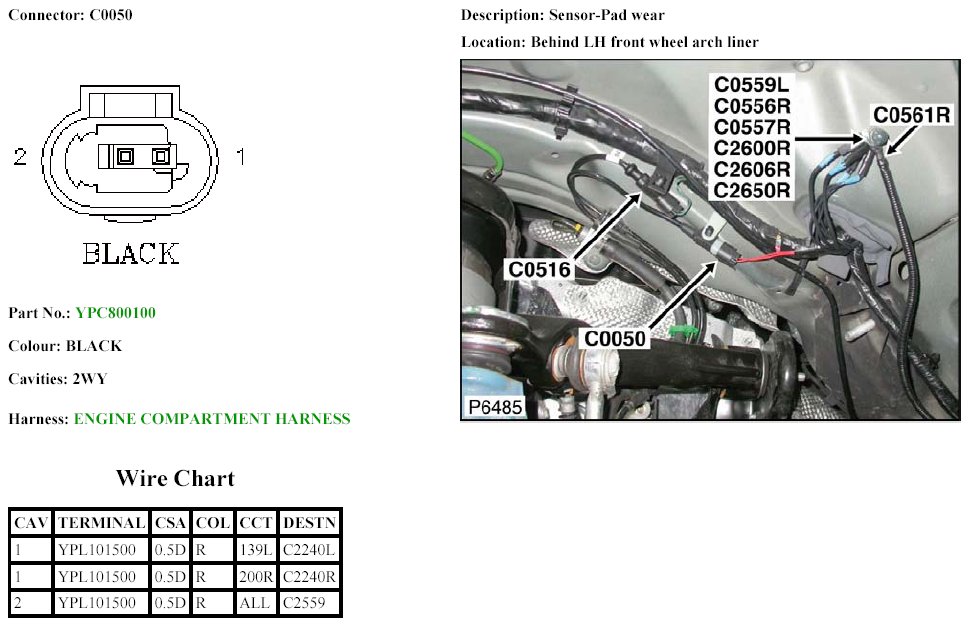 Connector: C0050

2 1

BLACK

Part No.: YPC800100

Colour: BLACK

Cavities: 2WY

Harness: ENGINE COMPARTMENT HARNESS

Wire Chart

| CAV | TERMINAL | CSA | COL | CCT | DESTN |
|---|---|---|---|---|---|
| 1 | YPL101500 | 0.5D | R | 139L | C2240L |
| 1 | YPL101500 | 0.5D | R | 200R | C2240R |
| 2 | YPL101500 | 0.5D | R | ALL | C2559 |

Description: Sensor-Pad wear

Location: Behind LH front wheel arch liner

C0559L
C0556R
C0557R
C2600R
C2606R
C2650R

C0561R

C0516

C0050

P6485