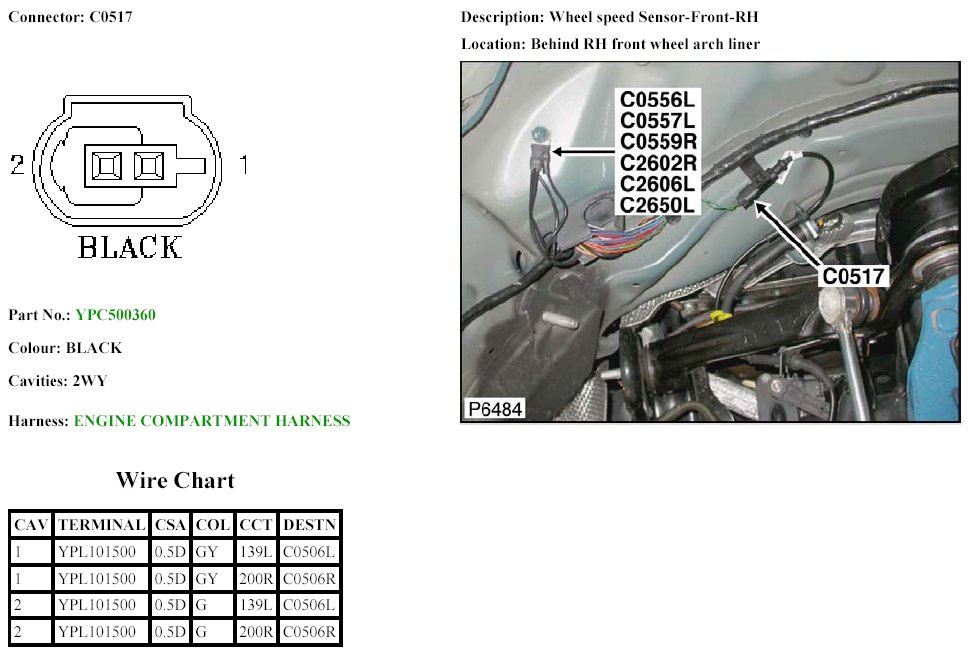 Connector: C0517

2 1

BLACK

Part No.: YPC500360

Colour: BLACK

Cavities: 2WY

Harness: ENGINE COMPARTMENT HARNESS

Wire Chart

| CAV | TERMINAL | CSA | COL | CCT | DESTN |
|---|---|---|---|---|---|
| 1 | YPL101500 | 0.5D | GY | 139L | C0506L |
| 1 | YPL101500 | 0.5D | GY | 200R | C0506R |
| 2 | YPL101500 | 0.5D | G | 139L | C0506L |
| 2 | YPL101500 | 0.5D | G | 200R | C0506R |

Description: Wheel speed Sensor-Front-RH

Location: Behind RH front wheel arch liner

C0556L
C0557L
C0559R
C2602R
C2606L
C2650L

C0517

P6484