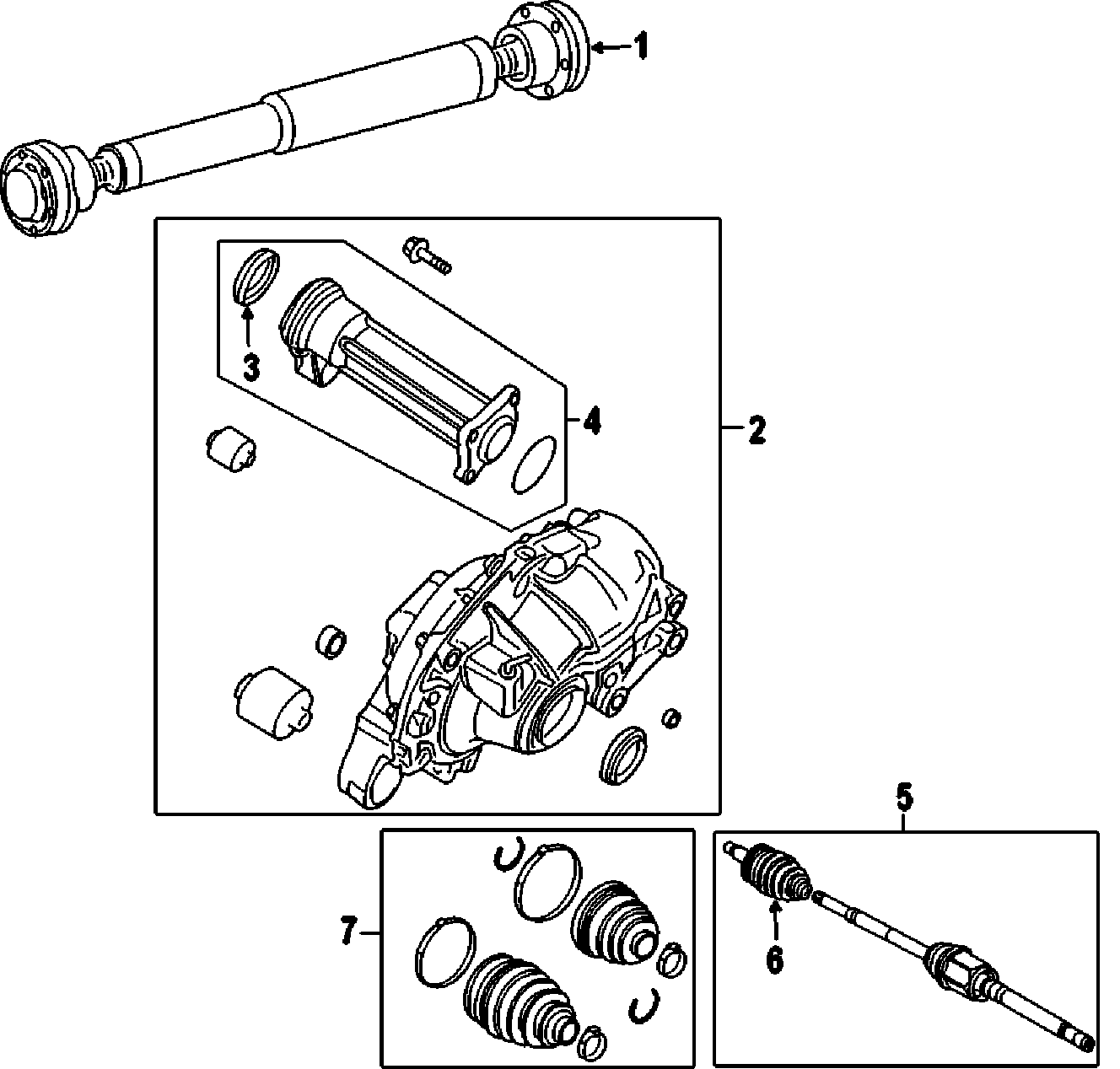 1
3
4
2
5
7
6