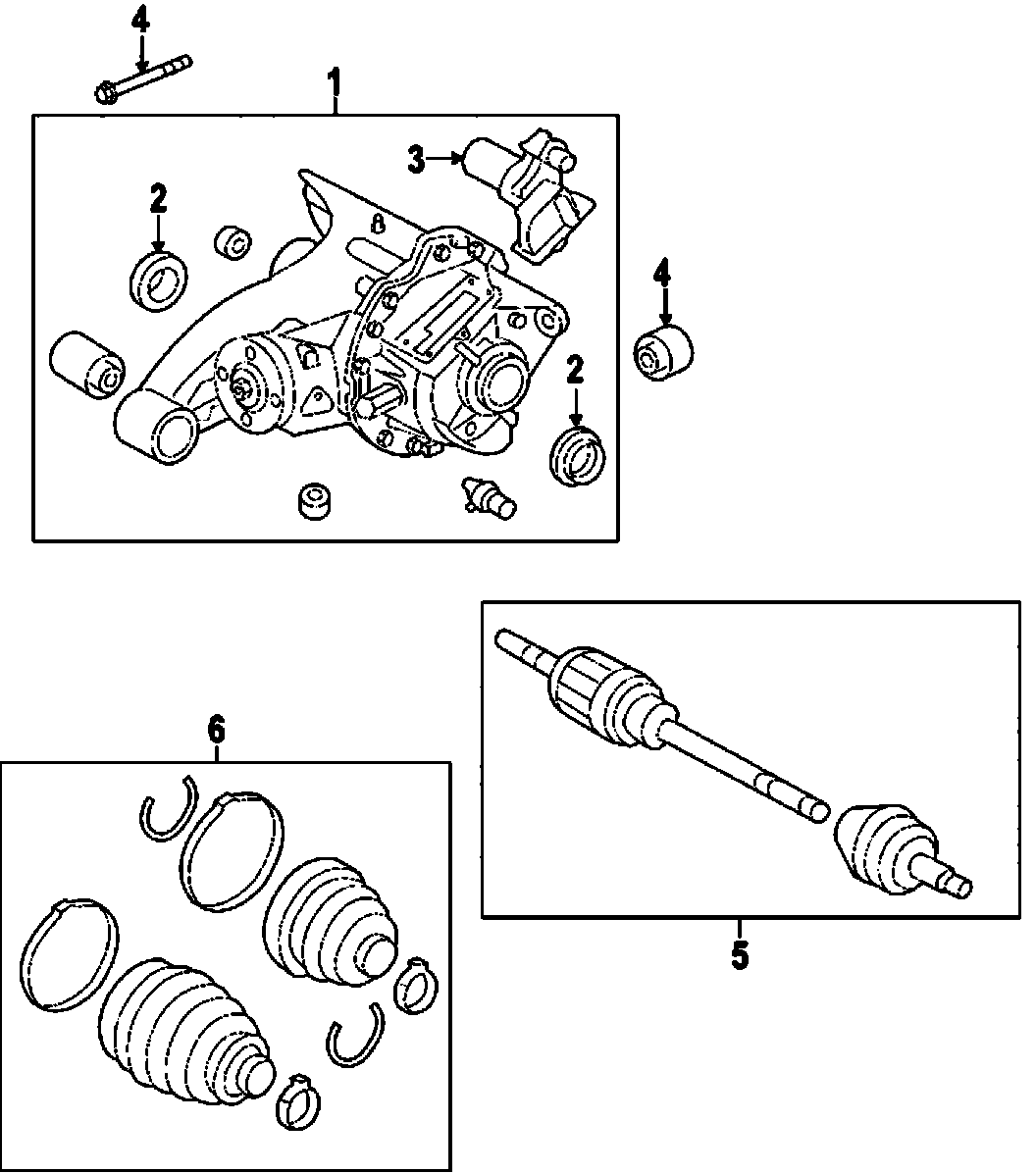 4
1
3
2
4
2
6
5