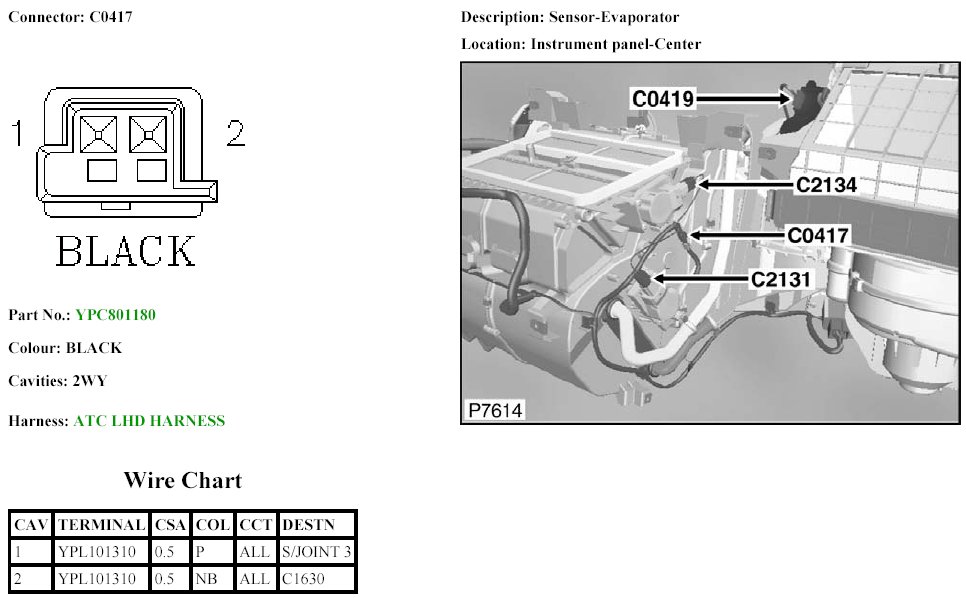 Connector: C0417

1

2

BLACK

Part No.: YPC801180

Colour: BLACK

Cavities: 2WY

Harness: ATC LHD HARNESS

Wire Chart

| CAV | TERMINAL | CSA | COL | CCT | DESTN |
|---|---|---|---|---|---|
| 1 | YPL101310 | 0.5 | P | ALL | S/JOINT 3 |
| 2 | YPL101310 | 0.5 | NB | ALL | C1630 |

Description: Sensor-Evaporator

Location: Instrument panel-Center

C0419

C2134

C0417

C2131

P7614