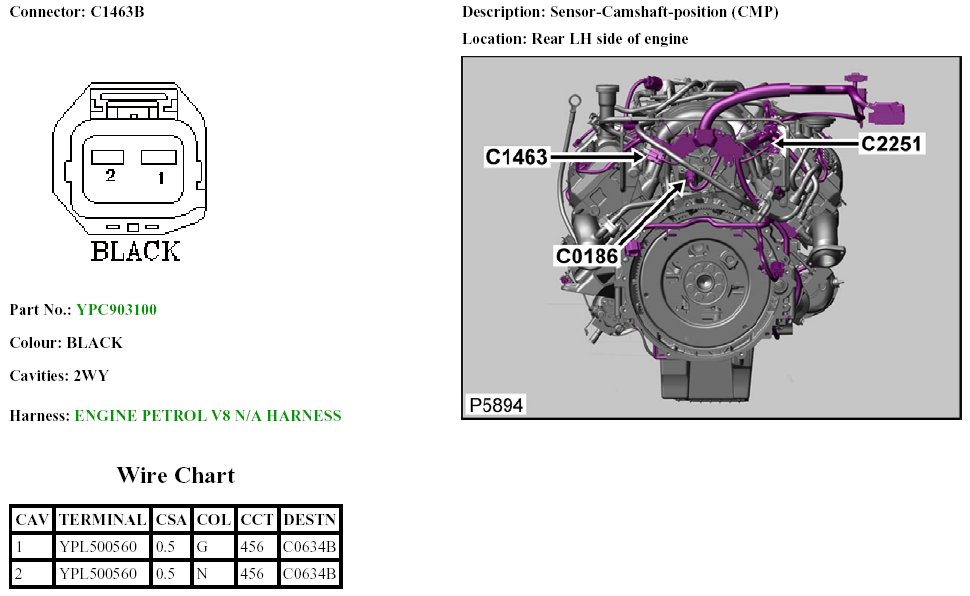 Connector: C1463B

2 1

BLACK

Part No.: YPC903100

Colour: BLACK

Cavities: 2WY

Harness: ENGINE PETROL V8 N/A HARNESS

Wire Chart

| CAV | TERMINAL | CSA | COL | CCT | DESTN |
|---|---|---|---|---|---|
| 1 | YPL500560 | 0.5 | G | 456 | C0634B |
| 2 | YPL500560 | 0.5 | N | 456 | C0634B |

Description: Sensor-Camshaft-position (CMP)

Location: Rear LH side of engine

C1463

C2251

C0186

P5894