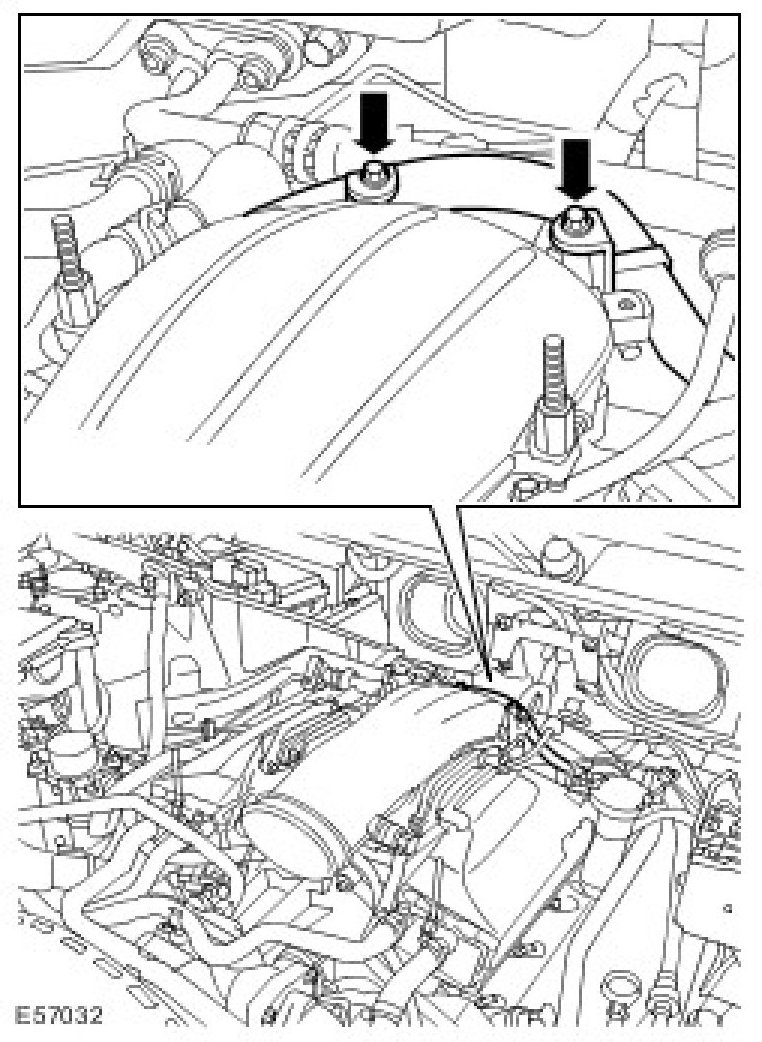 E57032