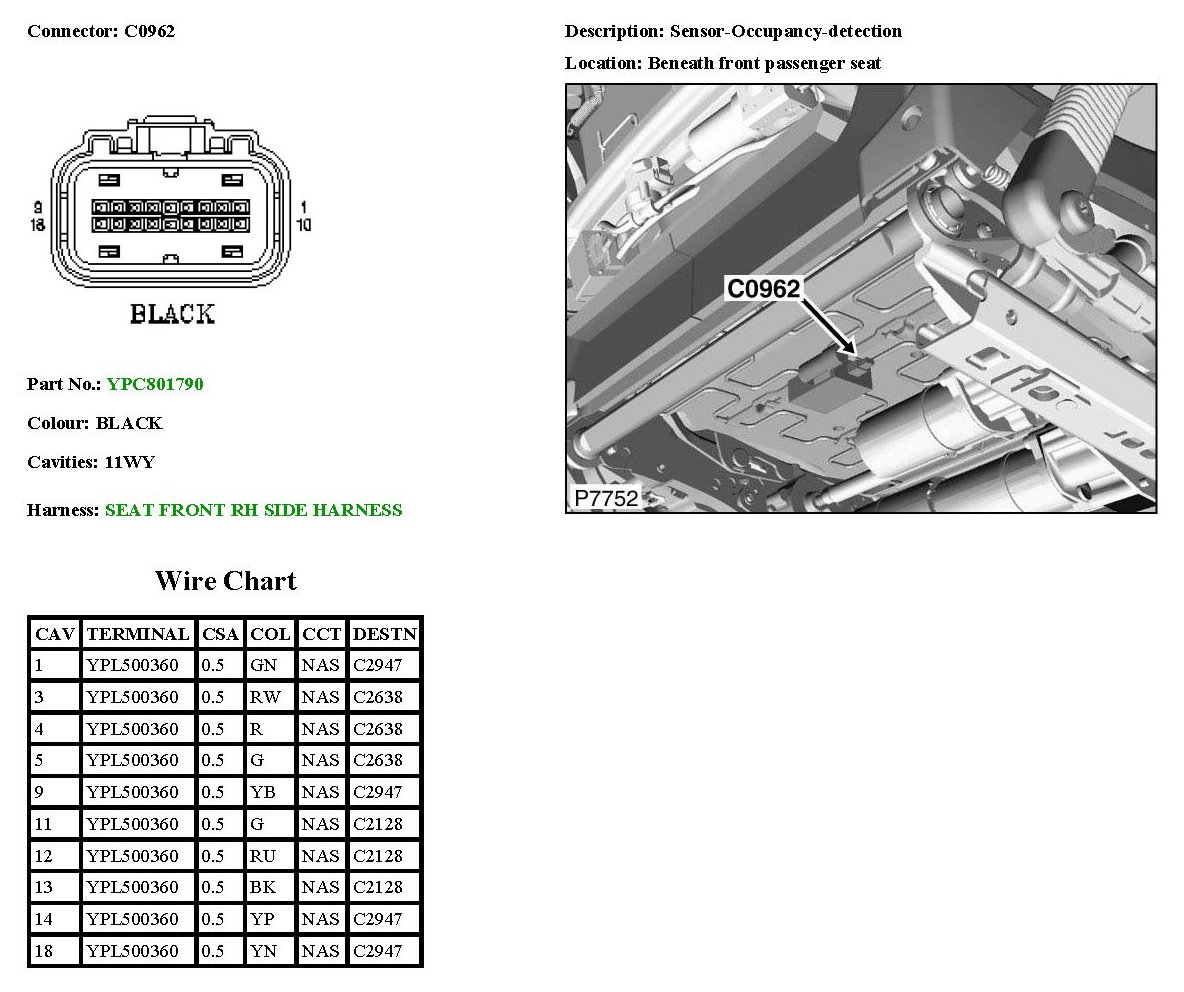 Connector: C0962

9
18

1
10

BLACK

Part No.: YPC801790

Colour: BLACK

Cavities: 11WY

Harness: SEAT FRONT RH SIDE HARNESS

Description: Sensor-Occupancy-detection

Location: Beneath front passenger seat

C0962

P7752

Wire Chart

| CAV | TERMINAL | CSA | COL | CCT | DESTN |
|---|---|---|---|---|---|
| 1 | YPL500360 | 0.5 | GN | NAS | C2947 |
| 3 | YPL500360 | 0.5 | RW | NAS | C2638 |
| 4 | YPL500360 | 0.5 | R | NAS | C2638 |
| 5 | YPL500360 | 0.5 | G | NAS | C2638 |
| 9 | YPL500360 | 0.5 | YB | NAS | C2947 |
| 11 | YPL500360 | 0.5 | G | NAS | C2128 |
| 12 | YPL500360 | 0.5 | RU | NAS | C2128 |
| 13 | YPL500360 | 0.5 | BK | NAS | C2128 |
| 14 | YPL500360 | 0.5 | YP | NAS | C2947 |
| 18 | YPL500360 | 0.5 | YN | NAS | C2947 |