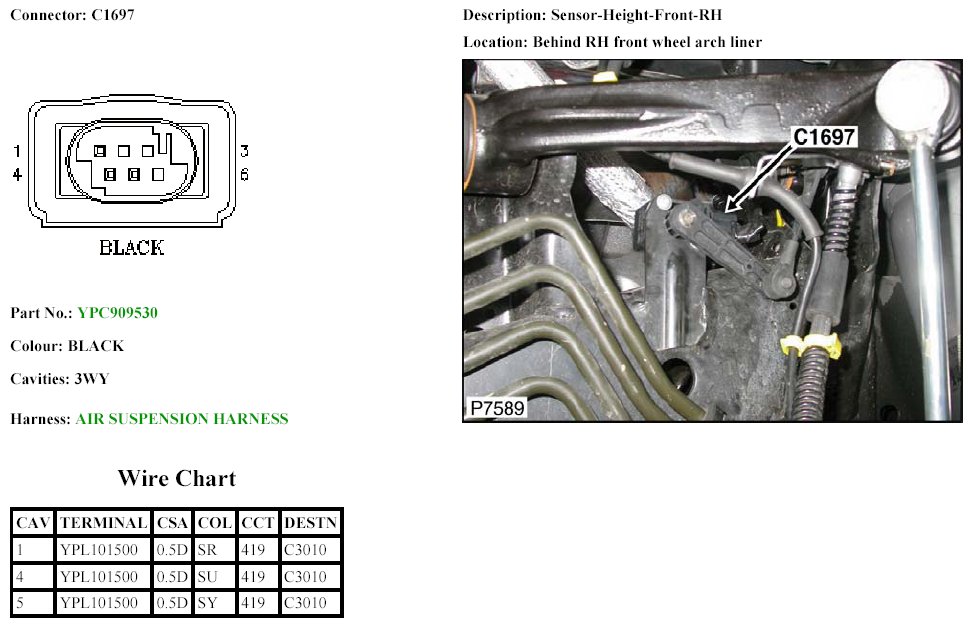 Connector: C1697

1
4

3
6

BLACK

Part No.: YPC909530

Colour: BLACK

Cavities: 3WY

Harness: AIR SUSPENSION HARNESS

Wire Chart

| CAV | TERMINAL | CSA | COL | CCT | DESTN |
|---|---|---|---|---|---|
| 1 | YPL101500 | 0.5D | SR | 419 | C3010 |
| 4 | YPL101500 | 0.5D | SU | 419 | C3010 |
| 5 | YPL101500 | 0.5D | SY | 419 | C3010 |

Description: Sensor-Height-Front-RH

Location: Behind RH front wheel arch liner

C1697

P7589