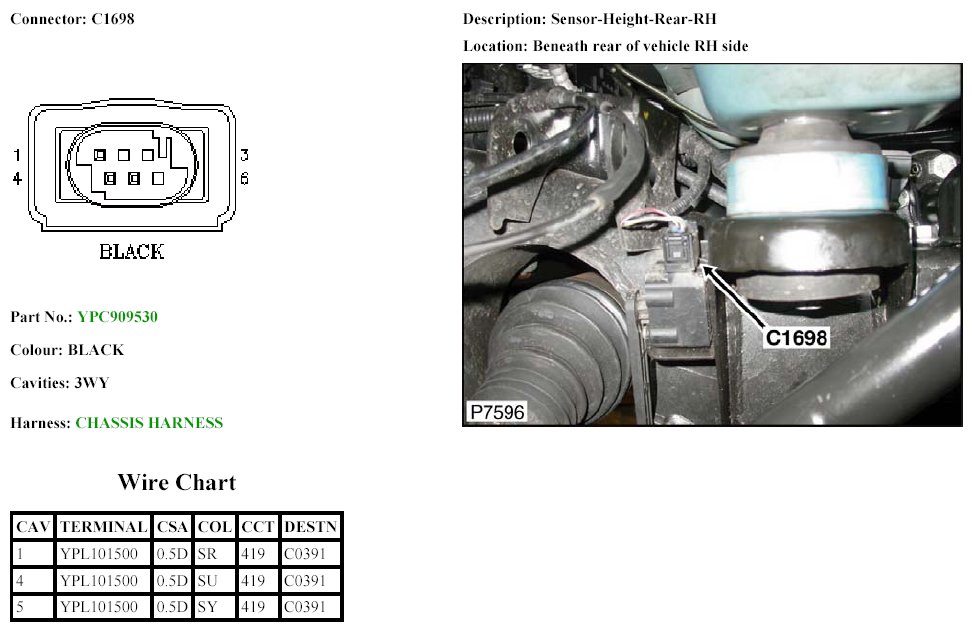 Connector: C1698

1
4
3
6
BLACK

Part No.: YPC909530

Colour: BLACK

Cavities: 3WY

Harness: CHASSIS HARNESS

Wire Chart

| CAV | TERMINAL | CSA | COL | CCT | DESTN |
|---|---|---|---|---|---|
| 1 | YPL101500 | 0.5D | SR | 419 | C0391 |
| 4 | YPL101500 | 0.5D | SU | 419 | C0391 |
| 5 | YPL101500 | 0.5D | SY | 419 | C0391 |

Description: Sensor-Height-Rear-RH

Location: Beneath rear of vehicle RH side

C1698
P7596