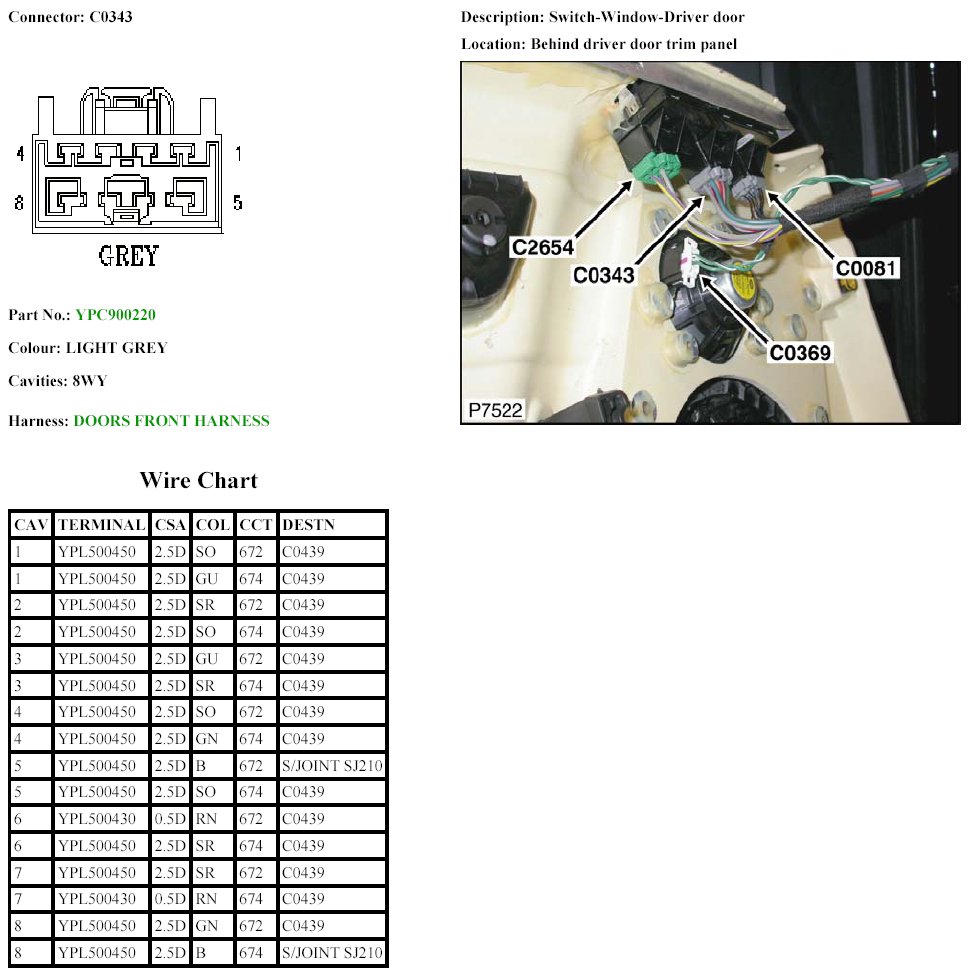 Connector: C0343

4 1
8 5
GREY

Part No.: YPC900220

Colour: LIGHT GREY

Cavities: 8WY

Harness: DOORS FRONT HARNESS

Description: Switch-Window-Driver door

Location: Behind driver door trim panel

C2654
C0343
C0081
C0369
P7522

Wire Chart

| CAV | TERMINAL | CSA | COL | CCT | DESTN |
|---|---|---|---|---|---|
| 1 | YPL500450 | 2.5D | SO | 672 | C0439 |
| 1 | YPL500450 | 2.5D | GU | 674 | C0439 |
| 2 | YPL500450 | 2.5D | SR | 672 | C0439 |
| 2 | YPL500450 | 2.5D | SO | 674 | C0439 |
| 3 | YPL500450 | 2.5D | GU | 672 | C0439 |
| 3 | YPL500450 | 2.5D | SR | 674 | C0439 |
| 4 | YPL500450 | 2.5D | SO | 672 | C0439 |
| 4 | YPL500450 | 2.5D | GN | 674 | C0439 |
| 5 | YPL500450 | 2.5D | B | 672 | S/JOINT SJ210 |
| 5 | YPL500450 | 2.5D | SO | 674 | C0439 |
| 6 | YPL500430 | 0.5D | RN | 672 | C0439 |
| 6 | YPL500450 | 2.5D | SR | 674 | C0439 |
| 7 | YPL500450 | 2.5D | SR | 672 | C0439 |
| 7 | YPL500430 | 0.5D | RN | 674 | C0439 |
| 8 | YPL500450 | 2.5D | GN | 672 | C0439 |
| 8 | YPL500450 | 2.5D | B | 674 | S/JOINT SJ210 |