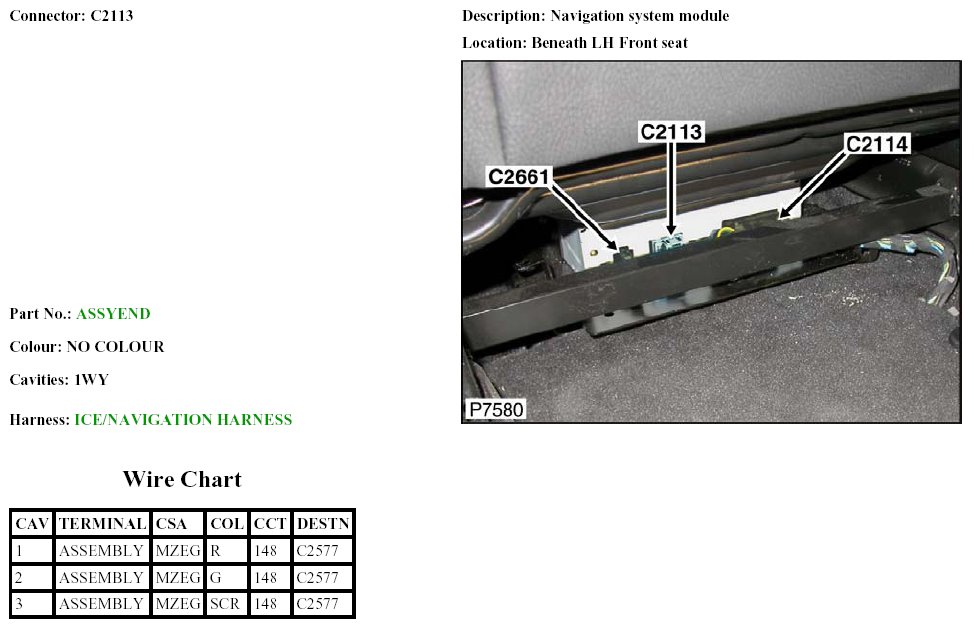 Connector: C2113

Description: Navigation system module

Location: Beneath LH Front seat

C2113

C2114

C2661

P7580

Part No.: ASSYEND

Colour: NO COLOUR

Cavities: 1WY

Harness: ICE/NAVIGATION HARNESS

Wire Chart

| CAV | TERMINAL | CSA | COL | CCT | DESTN |
|---|---|---|---|---|---|
| 1 | ASSEMBLY | MZEG | R | 148 | C2577 |
| 2 | ASSEMBLY | MZEG | G | 148 | C2577 |
| 3 | ASSEMBLY | MZEG | SCR | 148 | C2577 |