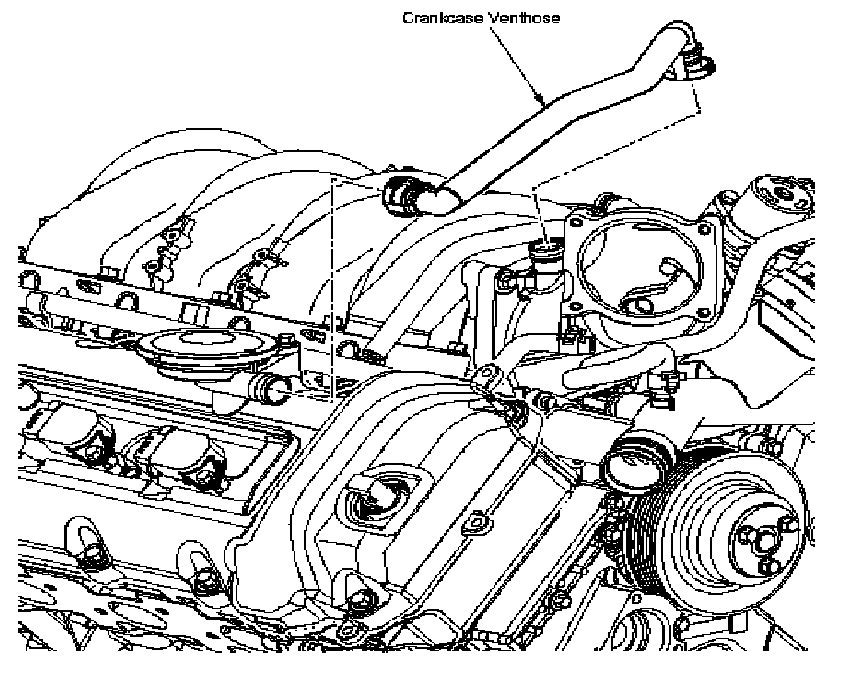 Crankcase Venthose