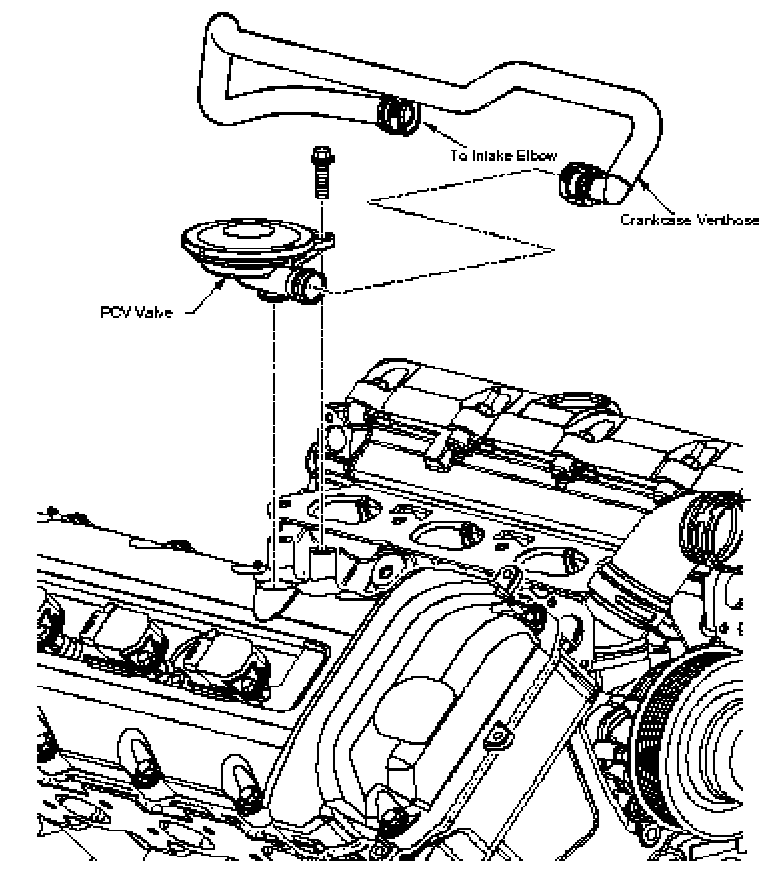 To Intake Elbow

Crankcase Venthose

PCV Valve