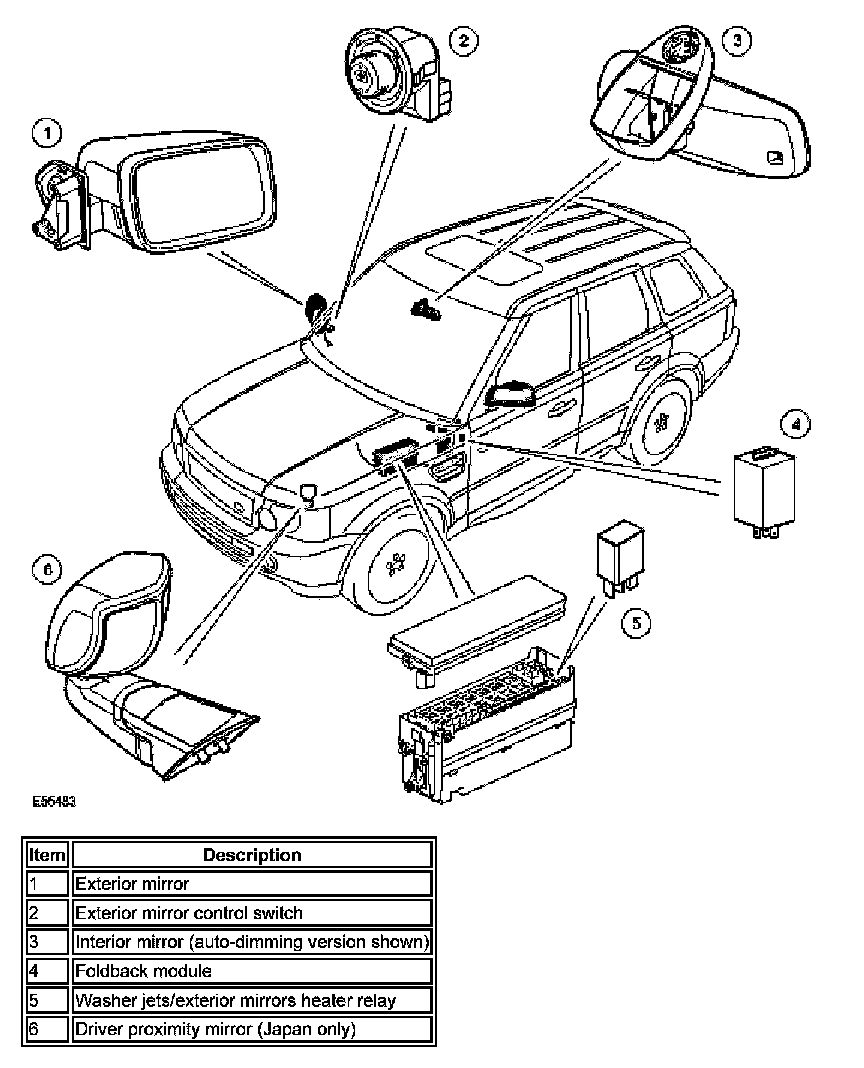 1
2
3
4
5
6

E56483

| Item | Description |
|---|---|
| 1 | Exterior mirror |
| 2 | Exterior mirror control switch |
| 3 | Interior mirror (auto-dimming version shown) |
| 4 | Foldback module |
| 5 | Washer jets/exterior mirrors heater relay |
| 6 | Driver proximity mirror (Japan only) |