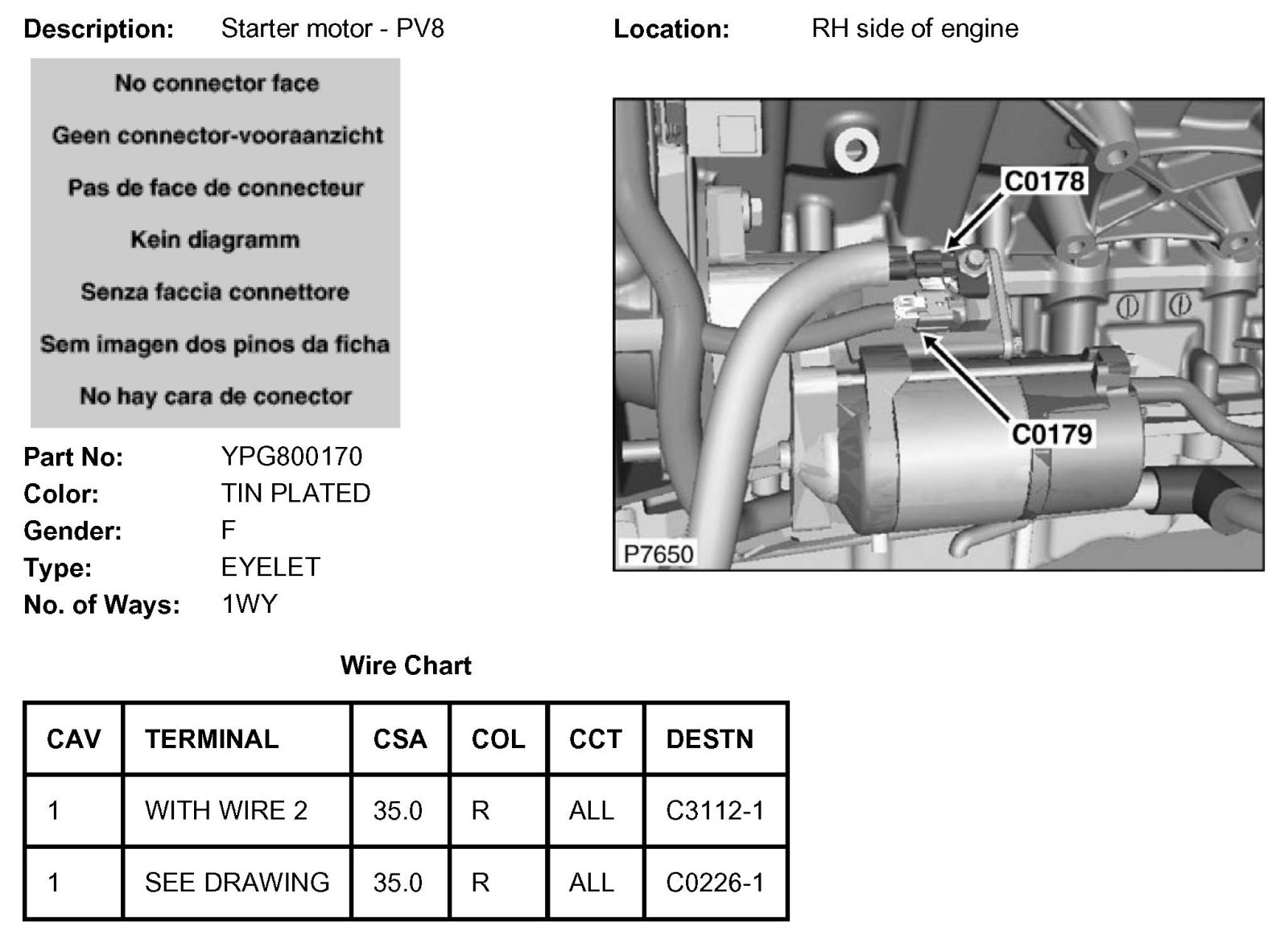 Description: Starter motor - PV8

Location: RH side of engine

No connector face

Geen connector-vooraanzicht

Pas de face de connecteur

Kein diagramm

Senza faccia connettore

Sem imagen dos pinos da ficha

No hay cara de conector

C0178

C0179

P7650

Part No: YPG800170
Color: TIN PLATED
Gender: F
Type: EYELET
No. of Ways: 1WY

Wire Chart

| CAV | TERMINAL | CSA | COL | CCT | DESTN |
|---|---|---|---|---|---|
| 1 | WITH WIRE 2 | 35.0 | R | ALL | C3112-1 |
| 1 | SEE DRAWING | 35.0 | R | ALL | C0226-1 |