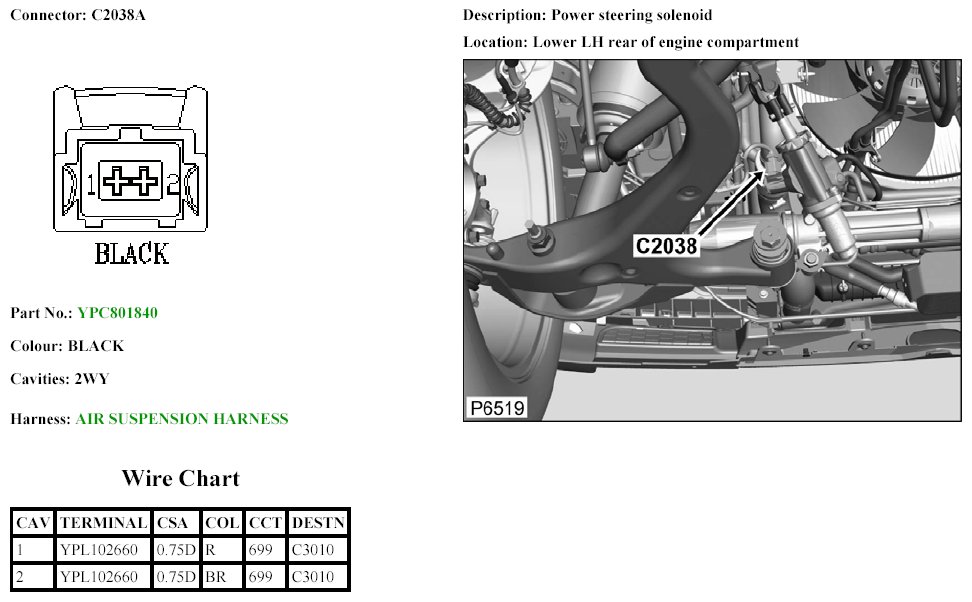 Connector: C2038A

1 2

BLACK

Part No.: YPC801840

Colour: BLACK

Cavities: 2WY

Harness: AIR SUSPENSION HARNESS

Wire Chart

| CAV | TERMINAL | CSA | COL | CCT | DESTN |
|---|---|---|---|---|---|
| 1 | YPL102660 | 0.75D | R | 699 | C3010 |
| 2 | YPL102660 | 0.75D | BR | 699 | C3010 |

Description: Power steering solenoid

Location: Lower LH rear of engine compartment

C2038

P6519