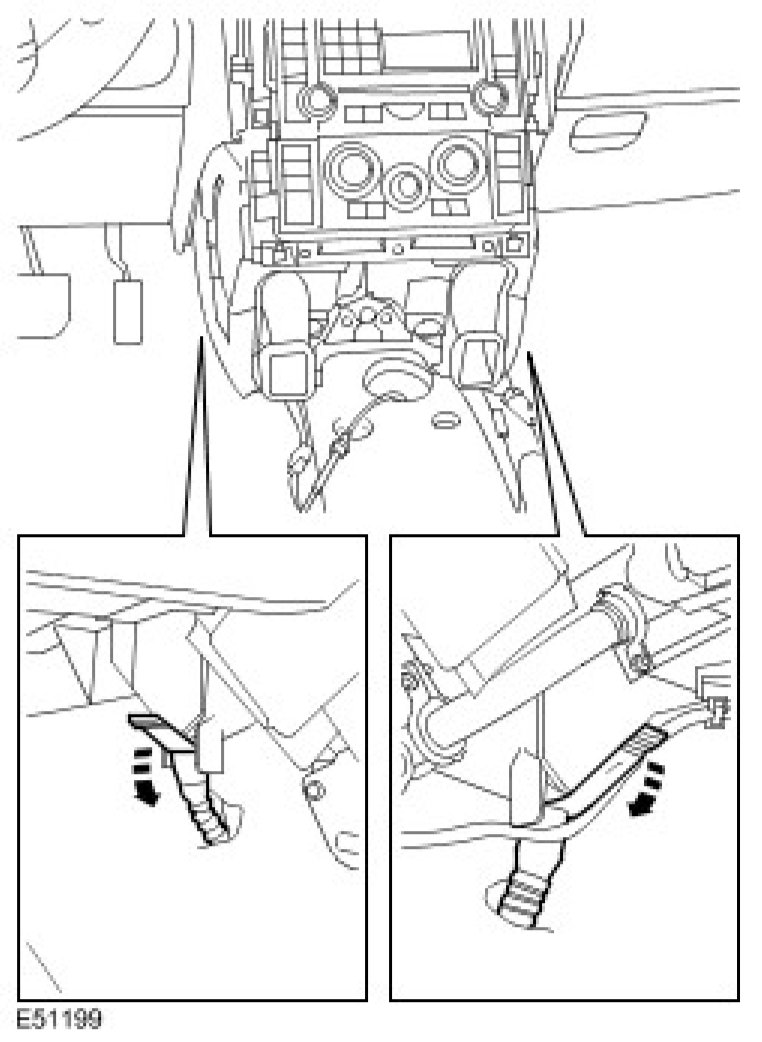 E51199