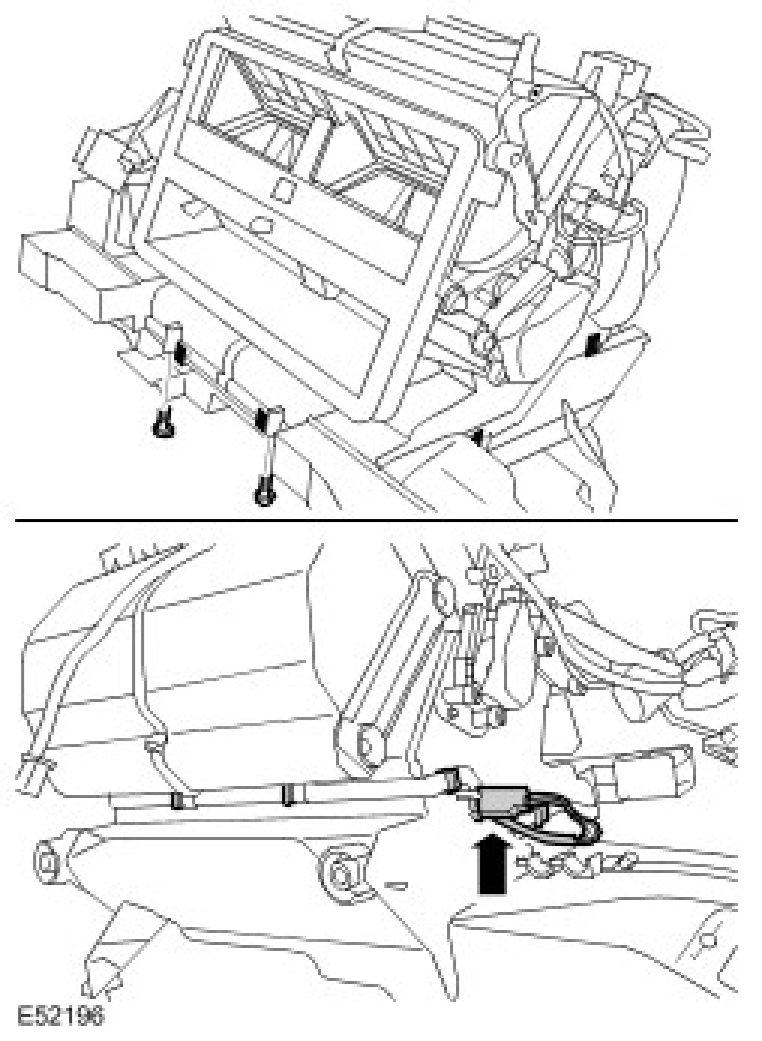 E52196