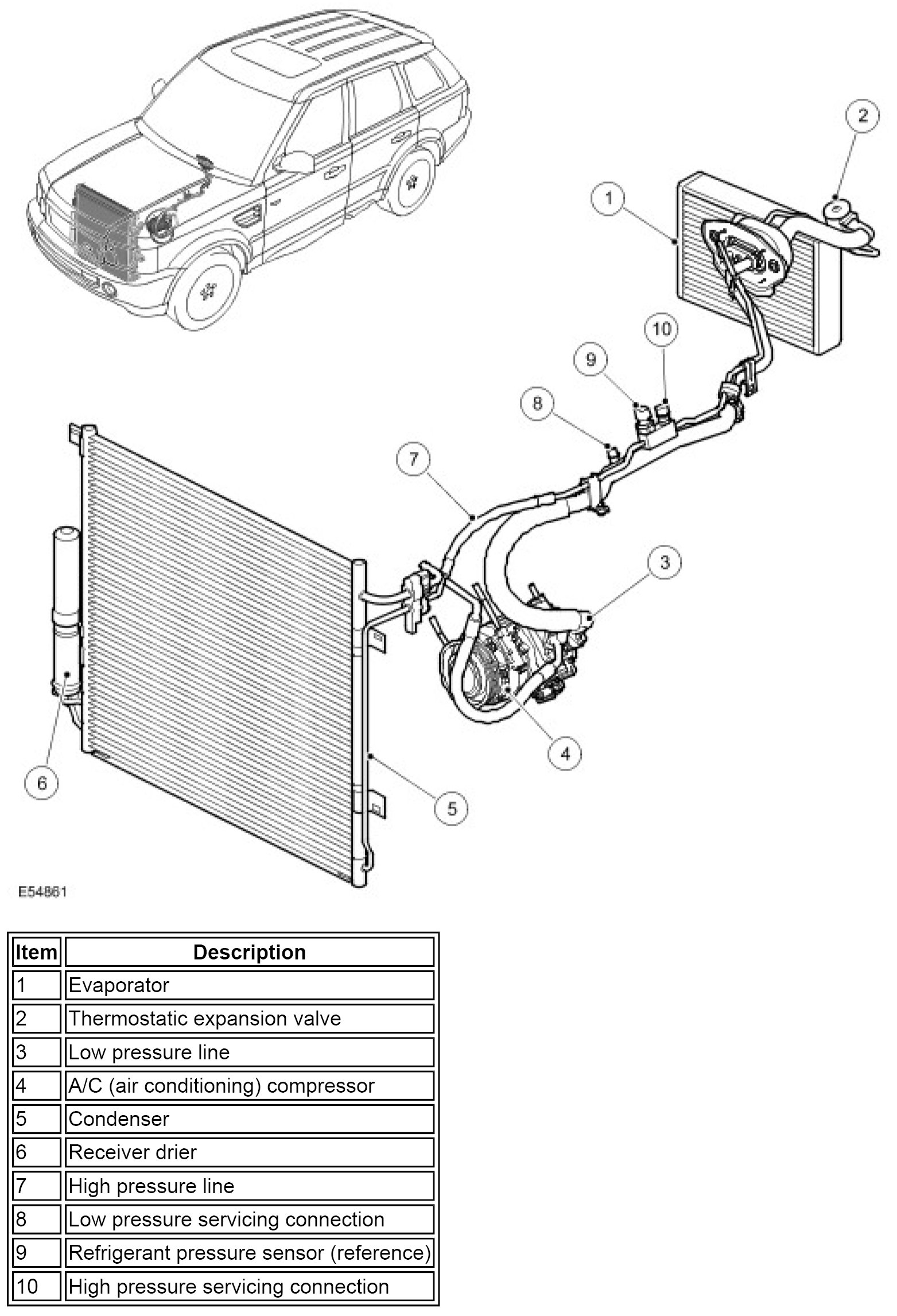 2
1
10
9
8
7
3
4
6
5
E54861

| Item | Description |
|---|---|
| 1 | Evaporator |
| 2 | Thermostatic expansion valve |
| 3 | Low pressure line |
| 4 | A/C (air conditioning) compressor |
| 5 | Condenser |
| 6 | Receiver drier |
| 7 | High pressure line |
| 8 | Low pressure servicing connection |
| 9 | Refrigerant pressure sensor (reference) |
| 10 | High pressure servicing connection |